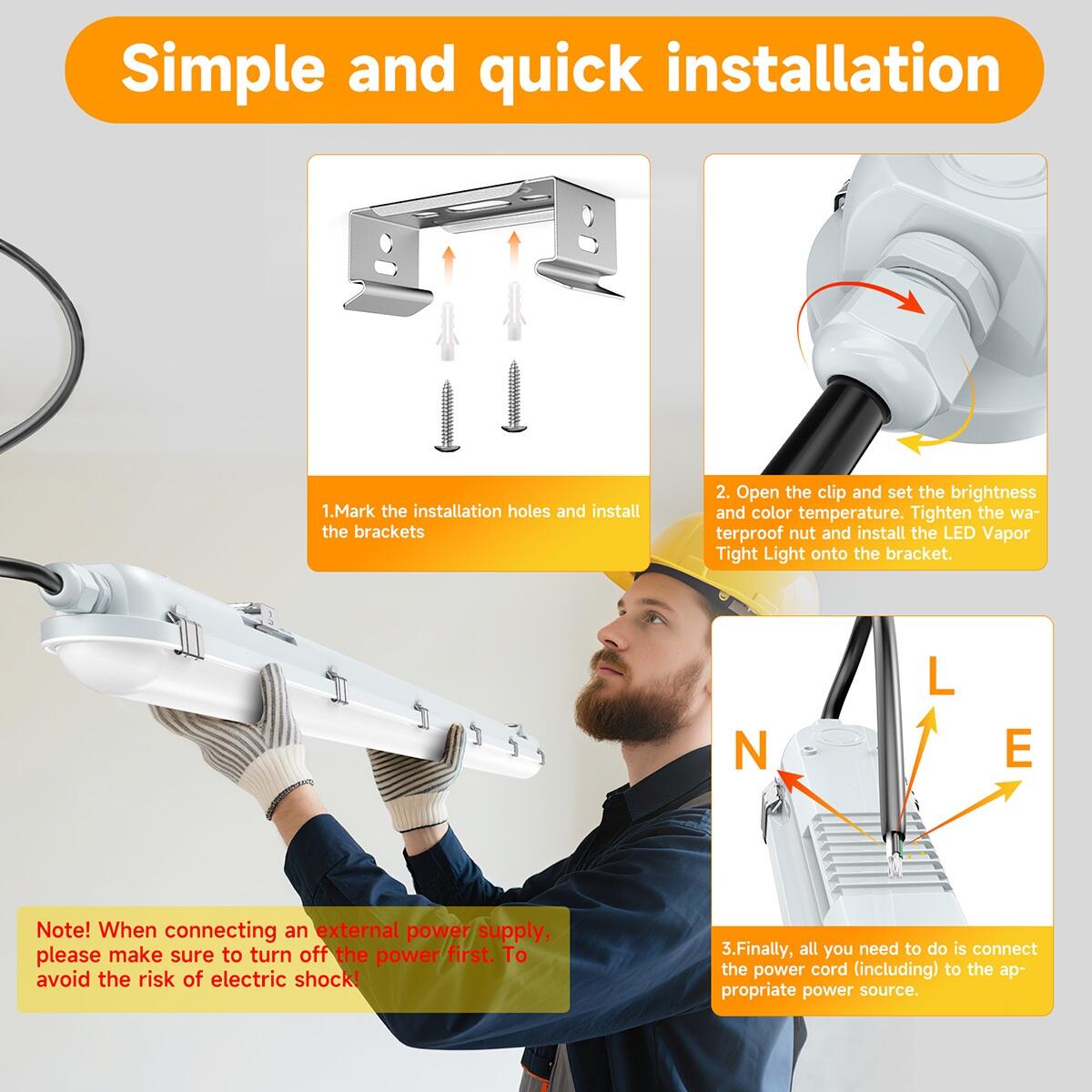 Simple and quick installation

1.Mark the installation holes and install the brackets

2. Open the clip and set the brightness and color temperature. Tighten the waterproof nut and install the LED Vapor Tight Light onto the bracket.

N

L

E

3.Finally, all you need to do is connect the power cord (including) to the appropriate power source.

Note! When connecting an external power supply, please make sure to turn off the power first. To avoid the risk of electric shock!