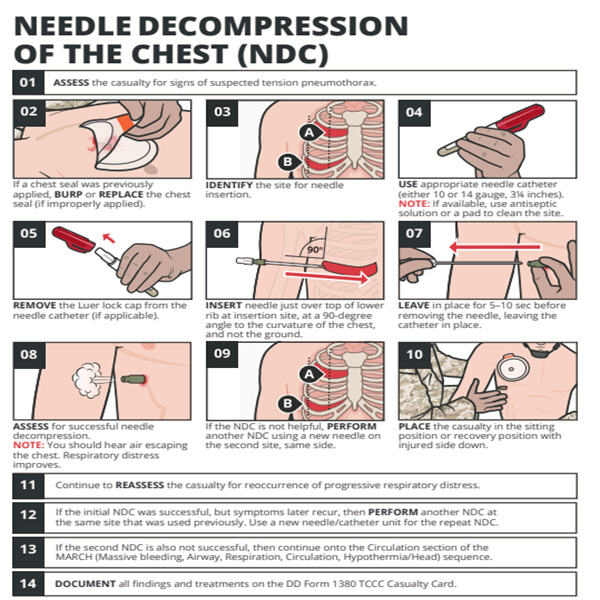 NEEDLE DECOMPRESSION OF THE CHEST (NDC)

01 ASSESS the casualty for signs of suspected tension pneumothorax.

02

If a chest seal was previously applied, BURP or REPLACE the chest seal (if improperly applied).

03

A

B

IDENTIFY the site for needle insertion.

04

USE appropriate needle catheter (either 10 or 14 gauge, 3¼ inches).
NOTE: If available, use antiseptic solution or a pad to clean the site.

05

REMOVE the Luer lock cap from the needle catheter (if applicable).

06

90°

INSERT needle just over top of lower rib at insertion site, at a 90-degree angle to the curvature of the chest, and not the ground.

07

LEAVE in place for 5–10 sec before removing the needle, leaving the catheter in place.

08

ASSESS for successful needle decompression.
NOTE: You should hear air escaping the chest. Respiratory distress improves.

09

A

B

If the NDC is not helpful, PERFORM another NDC using a new needle on the second site, same side.

10

PLACE the casualty in the sitting position or recovery position with injured side down.

11 Continue to REASSESS the casualty for reoccurrence of progressive respiratory distress.

12 If the initial NDC was successful, but symptoms later recur, then PERFORM another NDC at the same site that was used previously. Use a new needle/catheter unit for the repeat NDC.

13 If the second NDC is also not successful, then continue onto the Circulation section of the MARCH (Massive bleeding, Airway, Respiration, Circulation, Hypothermia/Head) sequence.

14 DOCUMENT all findings and treatments on the DD Form 1380 TCCC Casualty Card.