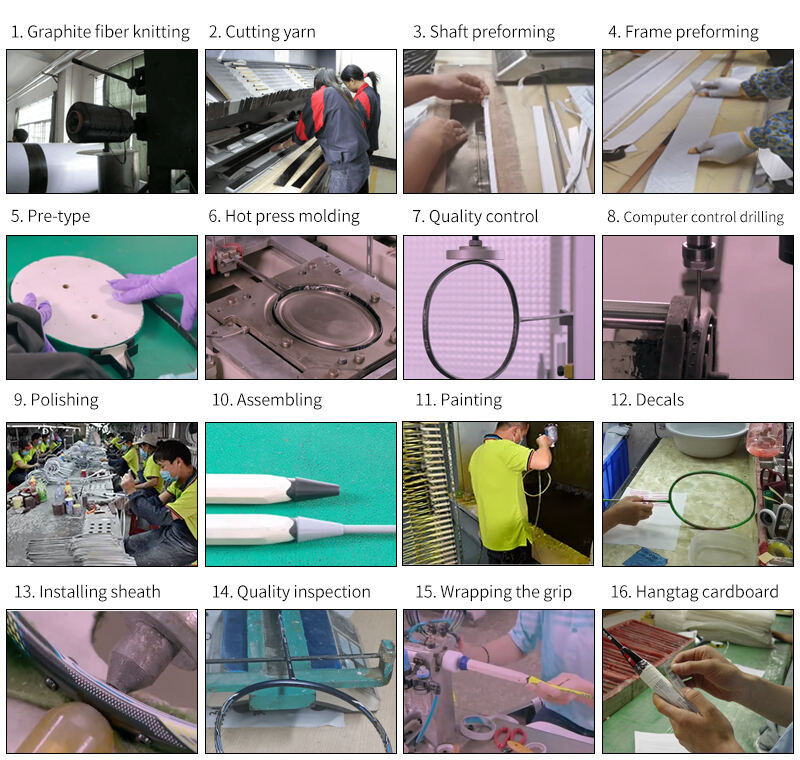 1. Graphite fiber knitting

2. Cutting yarn

3. Shaft preforming

4. Frame preforming

5. Pre-type

6. Hot press molding

7. Quality control

8. Computer control drilling

9. Polishing

10. Assembling

11. Painting

12. Decals

13. Installing sheath

14. Quality inspection

15. Wrapping the grip

16. Hangtag cardboard