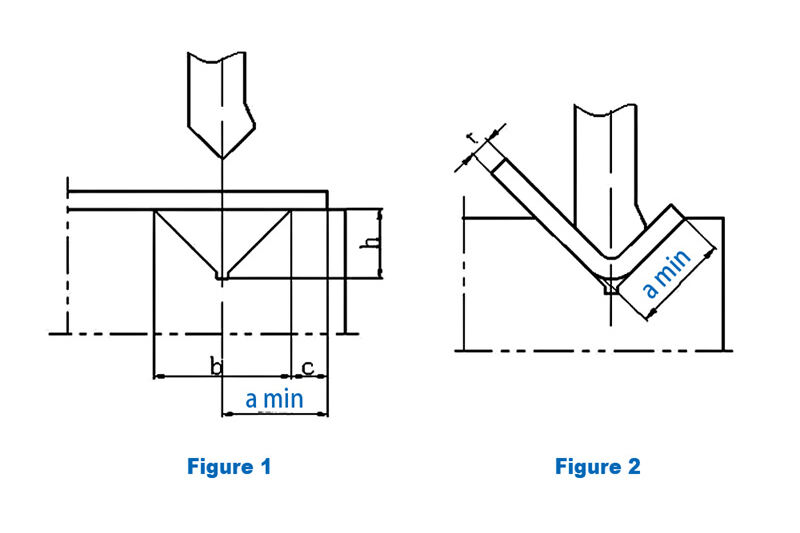 h

b

c

a min

Figure 1

t

a min

Figure 2