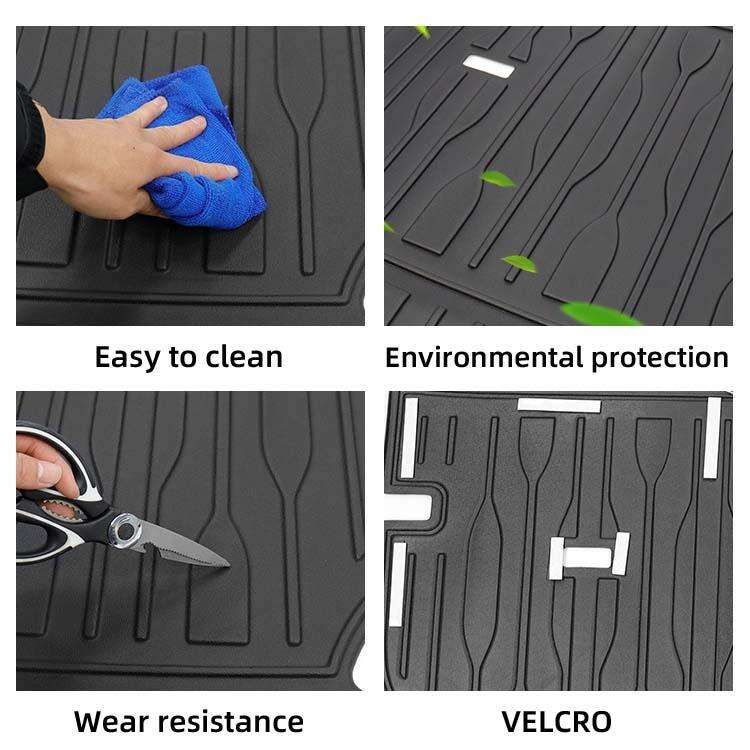 Easy to clean

Environmental protection

Wear resistance

VELCRO