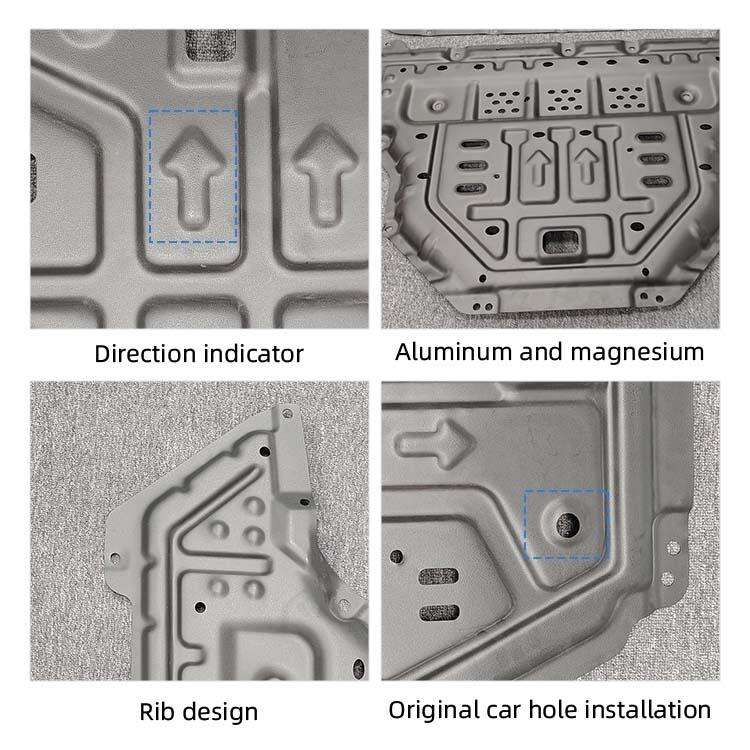 Direction indicator

Aluminum and magnesium

Rib design

Original car hole installation