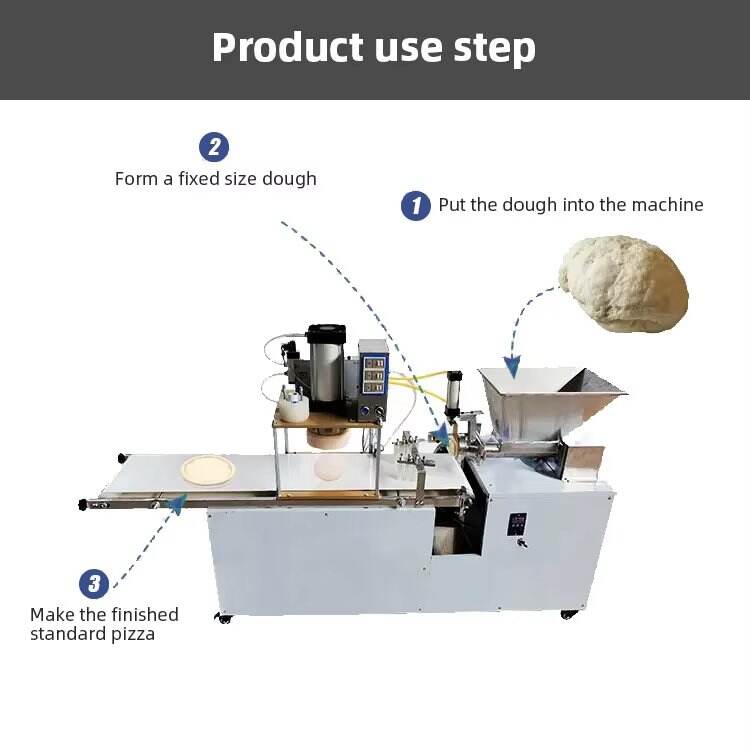 Product use step

2
Form a fixed size dough

1 Put the dough into the machine

3
Make the finished standard pizza