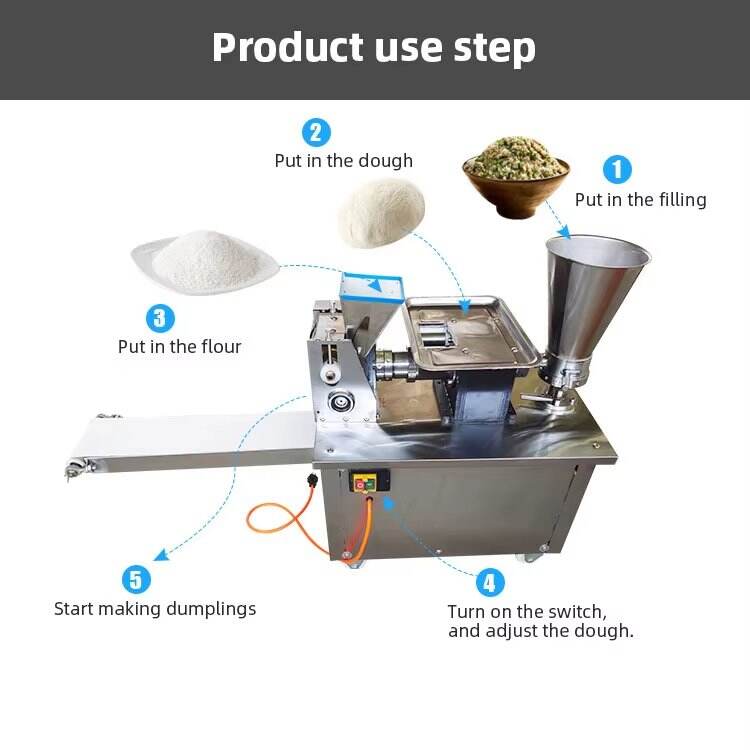 Product use step

2
Put in the dough

1
Put in the filling

3
Put in the flour

5
Start making dumplings

4
Turn on the switch, and adjust the dough.