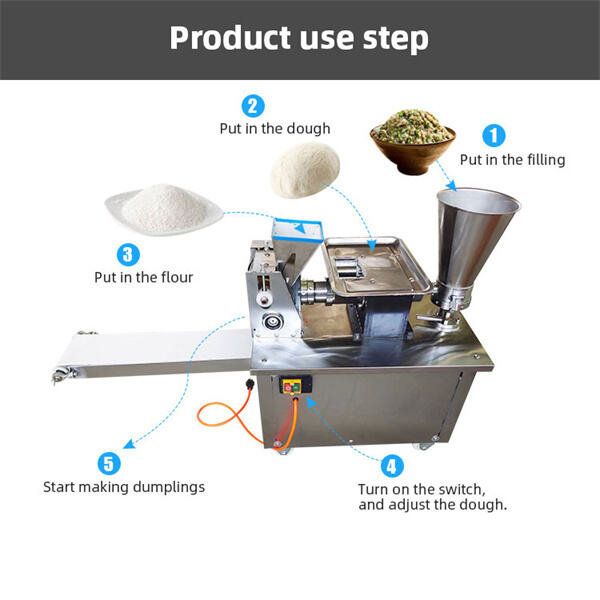 Product use step

2
Put in the dough

1
Put in the filling

3
Put in the flour

5
Start making dumplings

4
Turn on the switch, and adjust the dough.