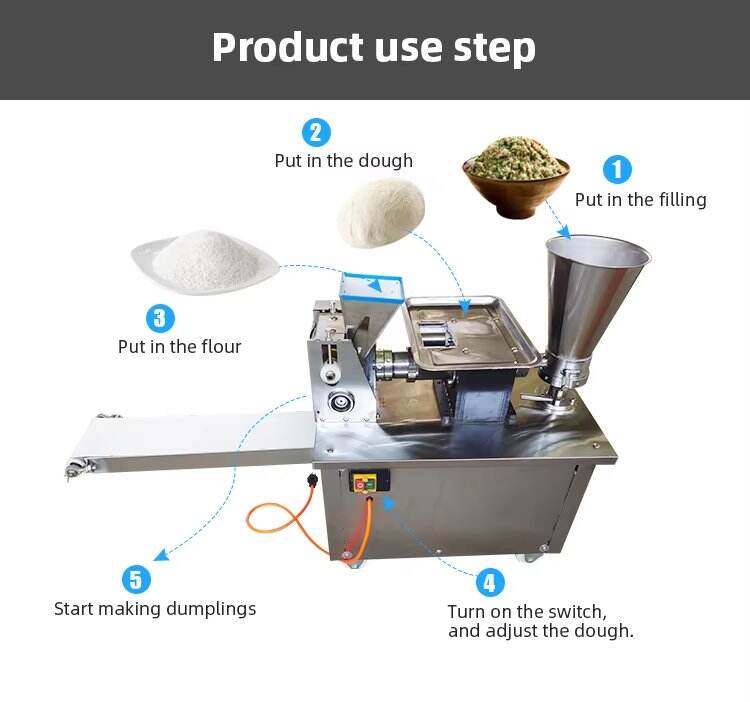 Product use step

2
Put in the dough

1
Put in the filling

3
Put in the flour

5
Start making dumplings

4
Turn on the switch, and adjust the dough.