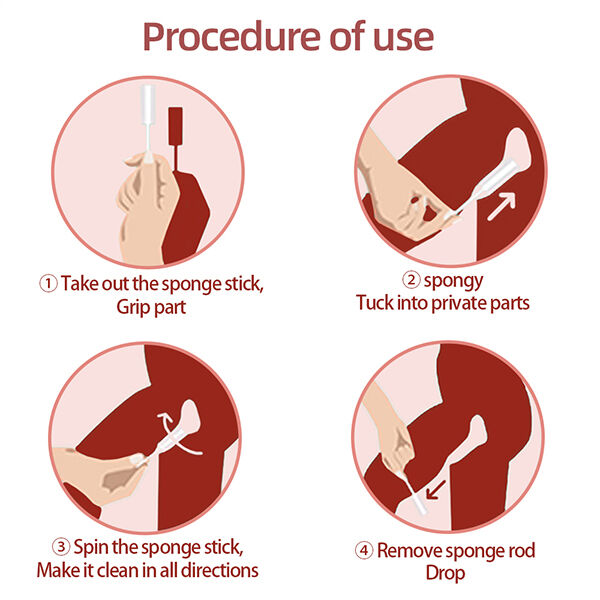 Procedure of use

① Take out the sponge stick, Grip part

② spongy
Tuck into private parts

③ Spin the sponge stick, Make it clean in all directions

④ Remove sponge rod
Drop