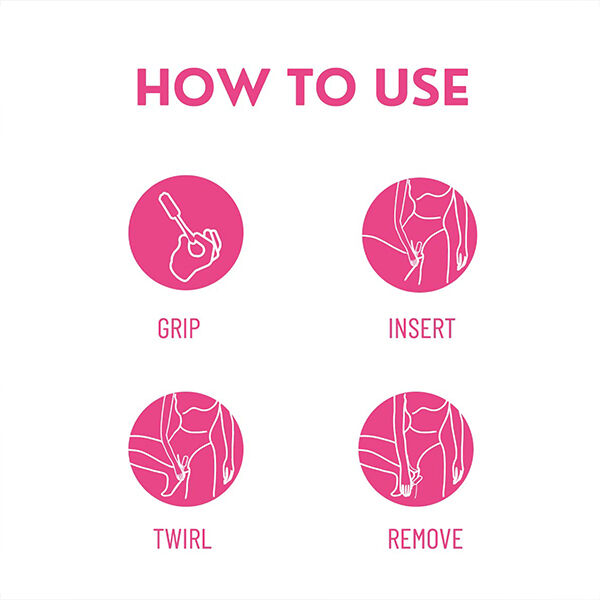 HOW TO USE

GRIP

INSERT

TWIRL

REMOVE