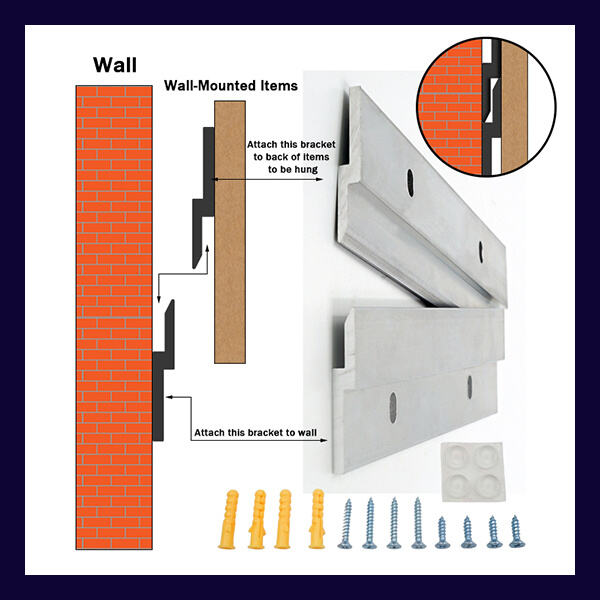 Wall

Wall-Mounted Items

Attach this bracket to back of items to be hung

Attach this bracket to wall