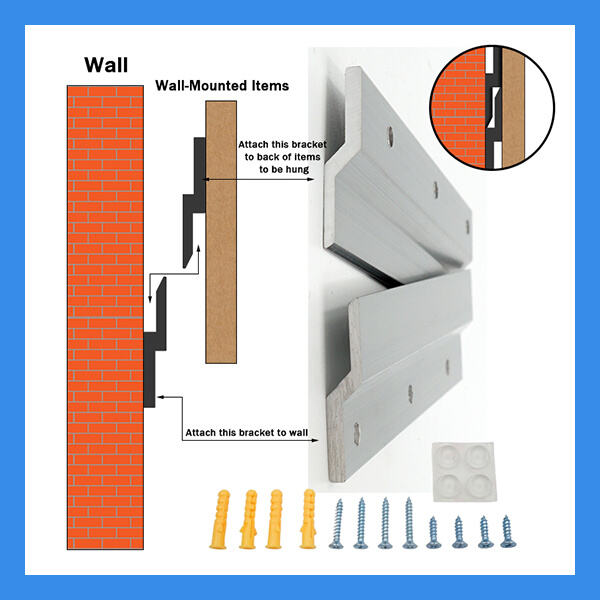 Wall

Wall-Mounted Items

Attach this bracket to back of items to be hung

Attach this bracket to wall