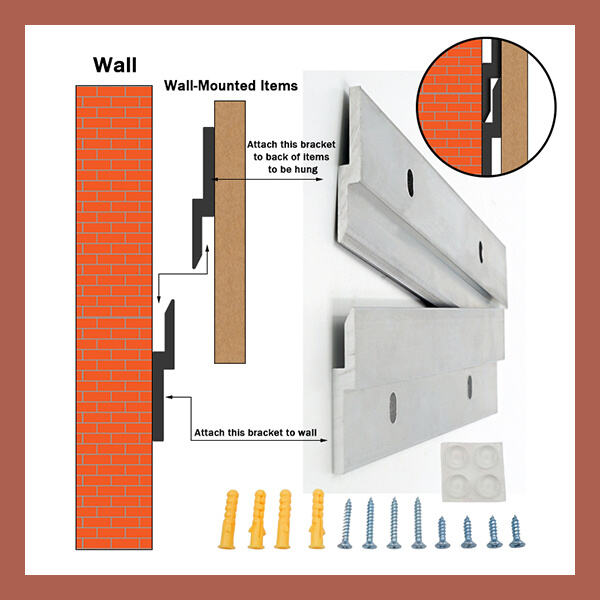 Wall

Wall-Mounted Items

Attach this bracket to back of items to be hung

Attach this bracket to wall