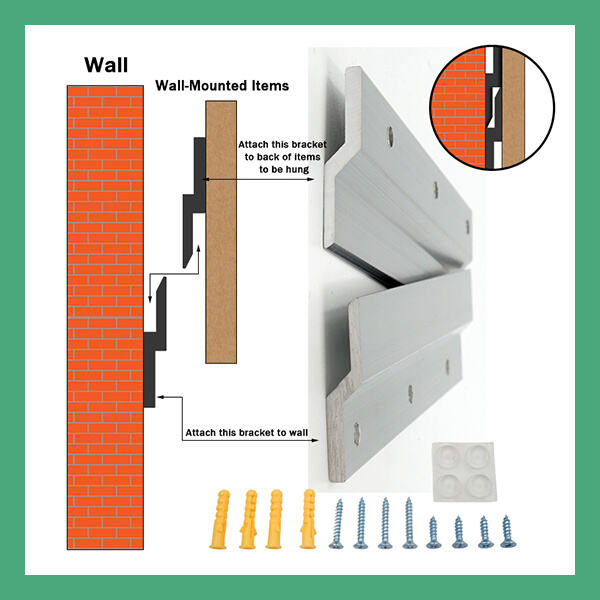 Wall

Wall-Mounted Items

Attach this bracket to back of items to be hung

Attach this bracket to wall