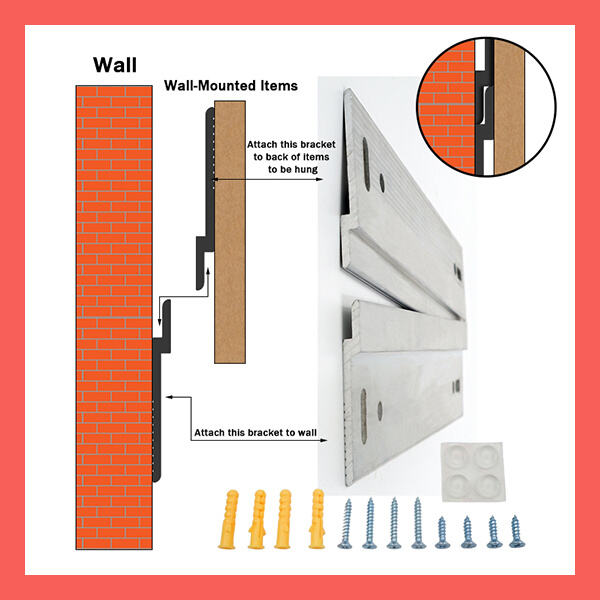 Wall

Wall-Mounted Items

Attach this bracket to back of items to be hung

Attach this bracket to wall