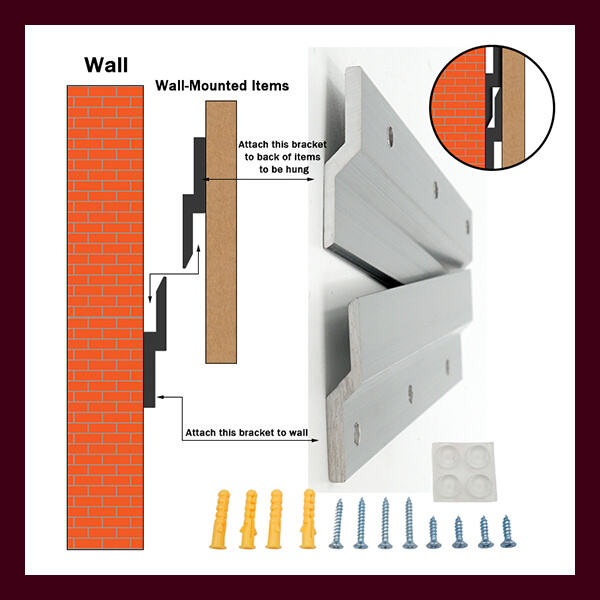 Wall

Wall-Mounted Items

Attach this bracket to back of items to be hung

Attach this bracket to wall