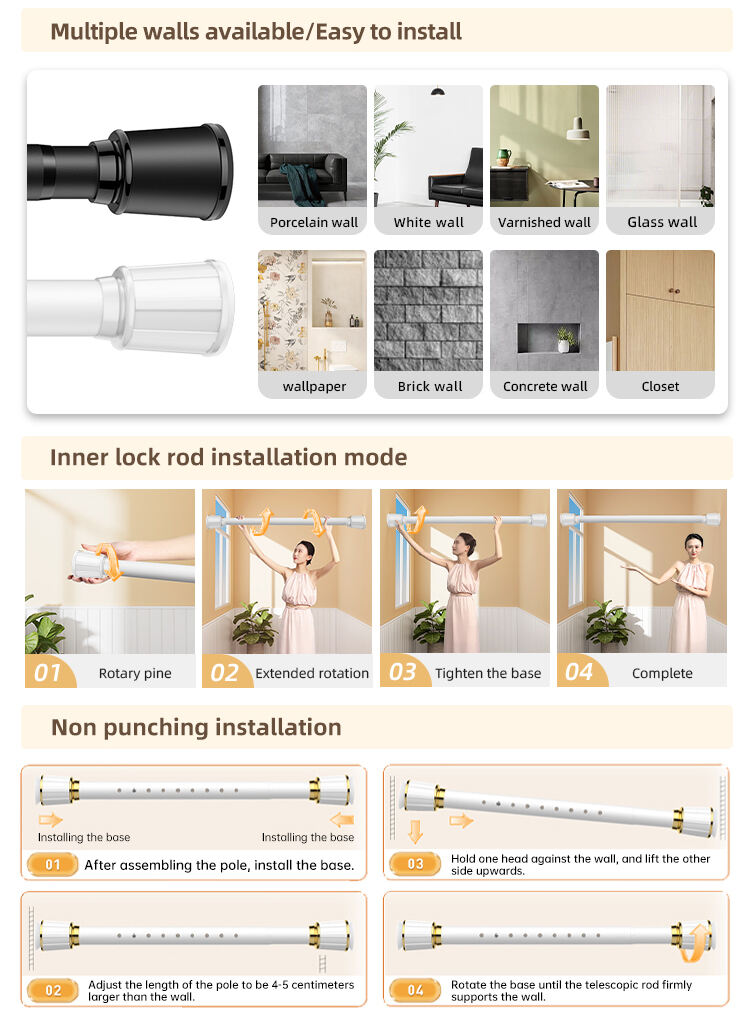 Multiple walls available/Easy to install

Porcelain wall
White wall
Varnished wall
Glass wall
wallpaper
Brick wall
Concrete wall
Closet

Inner lock rod installation mode

01 Rotary pine
02 Extended rotation
03 Tighten the base
04 Complete

Non punching installation

Installing the base
Installing the base
01 After assembling the pole, install the base.

03 Hold one head against the wall, and lift the other side upwards.

02 Adjust the length of the pole to be 4-5 centimeters larger than the wall.

04 Rotate the base until the telescopic rod firmly supports the wall.