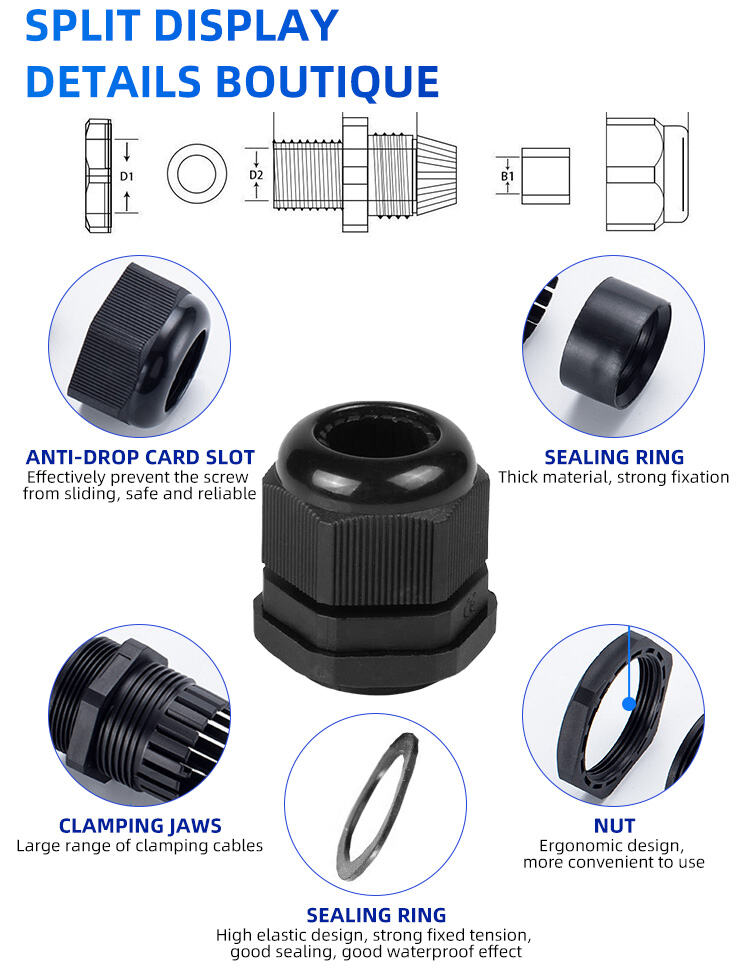 SPLIT DISPLAY
DETAILS BOUTIQUE

D1

D2

B1

ANTI-DROP CARD SLOT
Effectively prevent the screw from sliding, safe and reliable

SEALING RING
Thick material, strong fixation

CLAMPING JAWS
Large range of clamping cables

NUT
Ergonomic design, more convenient to use

SEALING RING
High elastic design, strong fixed tension, good sealing, good waterproof effect