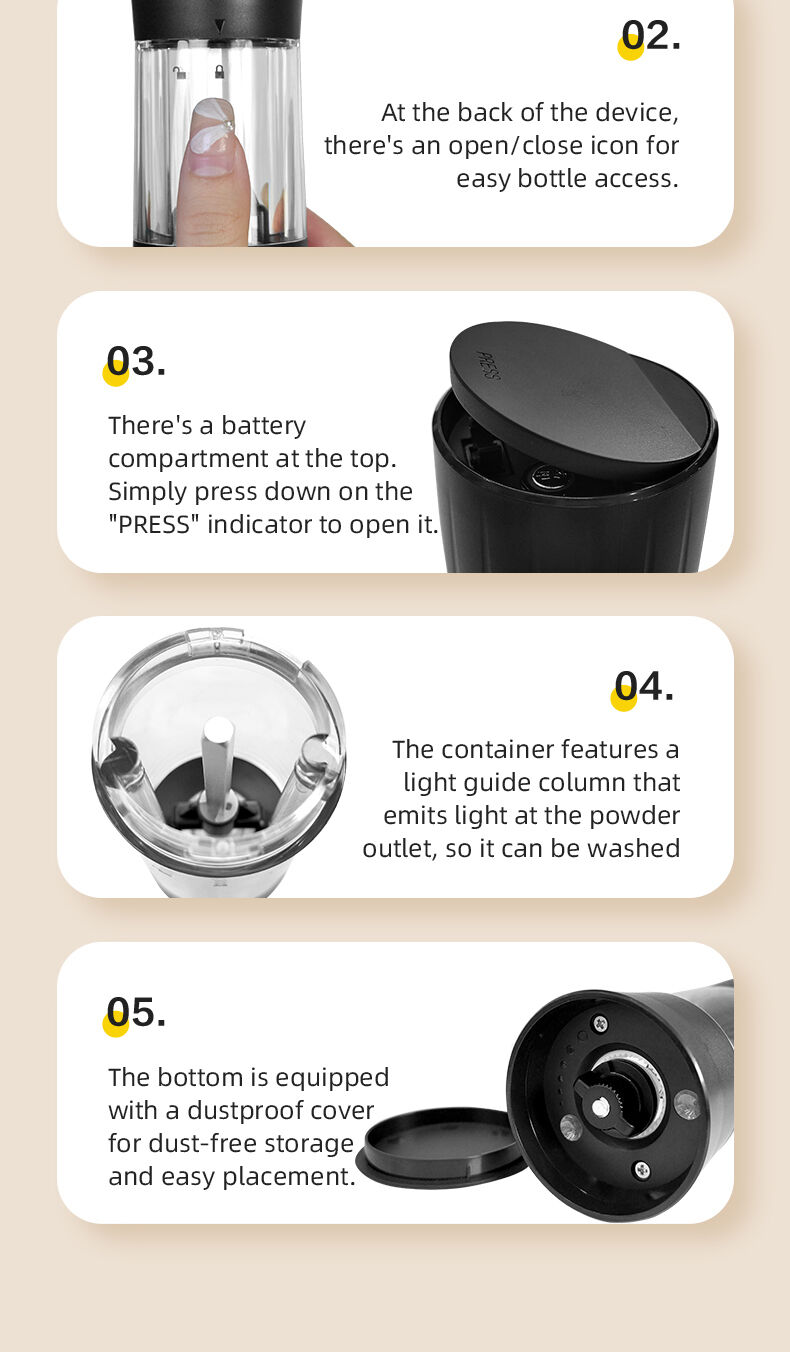 02.

At the back of the device, there's an open/close icon for easy bottle access.

03.

There's a battery compartment at the top. Simply press down on the "PRESS" indicator to open it.

PRESS

04.

The container features a light guide column that emits light at the powder outlet, so it can be washed

05.

The bottom is equipped with a dustproof cover for dust-free storage and easy placement.