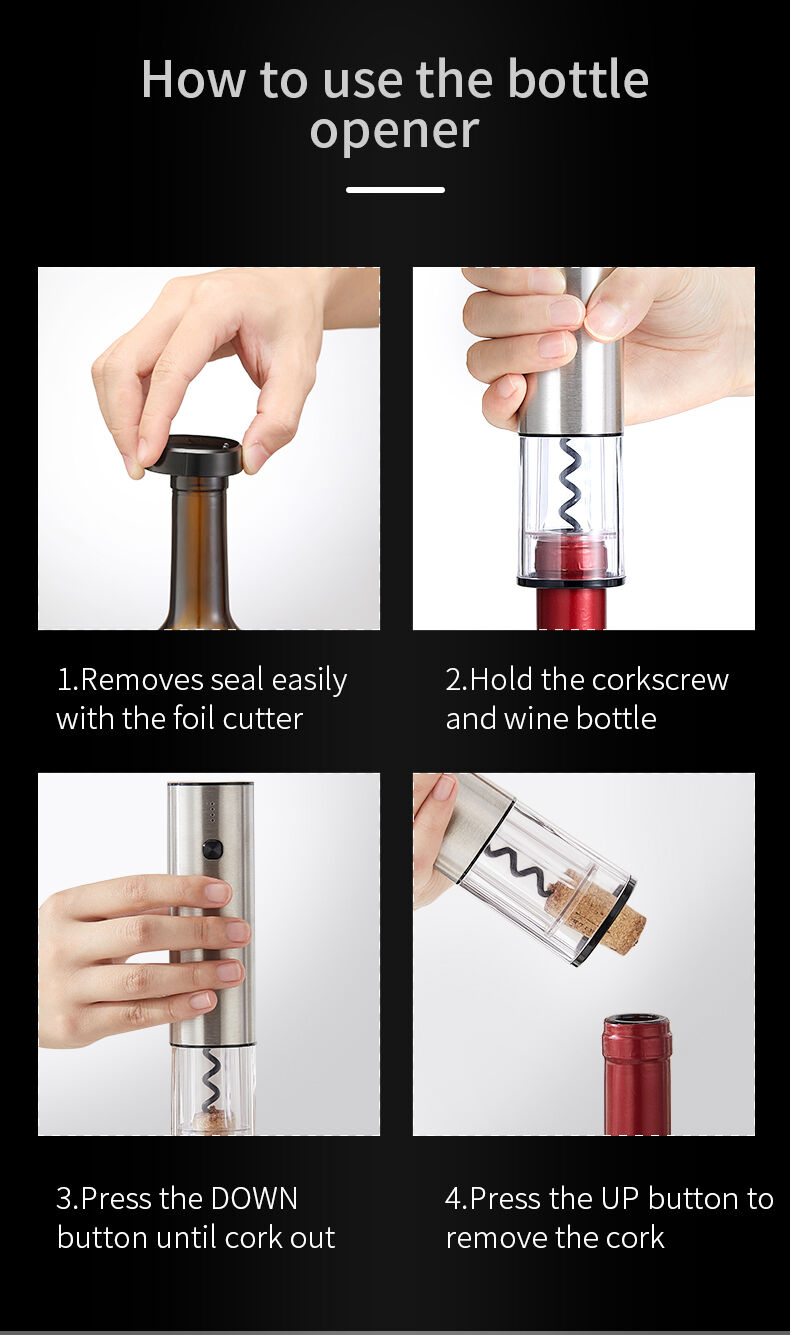 How to use the bottle opener

1.Removes seal easily with the foil cutter

2.Hold the corkscrew and wine bottle

3.Press the DOWN button until cork out

4.Press the UP button to remove the cork