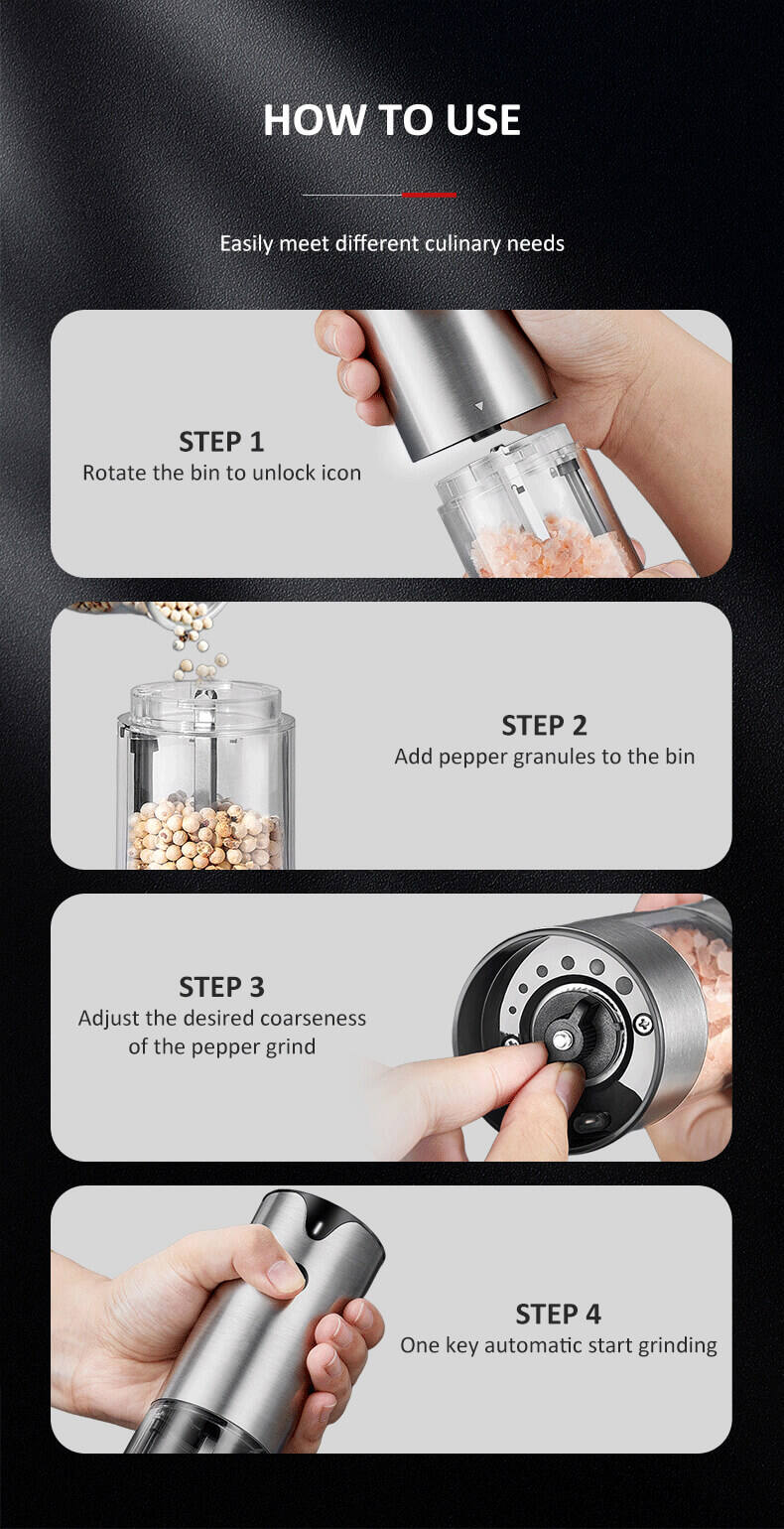 HOW TO USE

Easily meet different culinary needs

STEP 1
Rotate the bin to unlock icon

STEP 2
Add pepper granules to the bin

STEP 3
Adjust the desired coarseness of the pepper grind

STEP 4
One key automatic start grinding