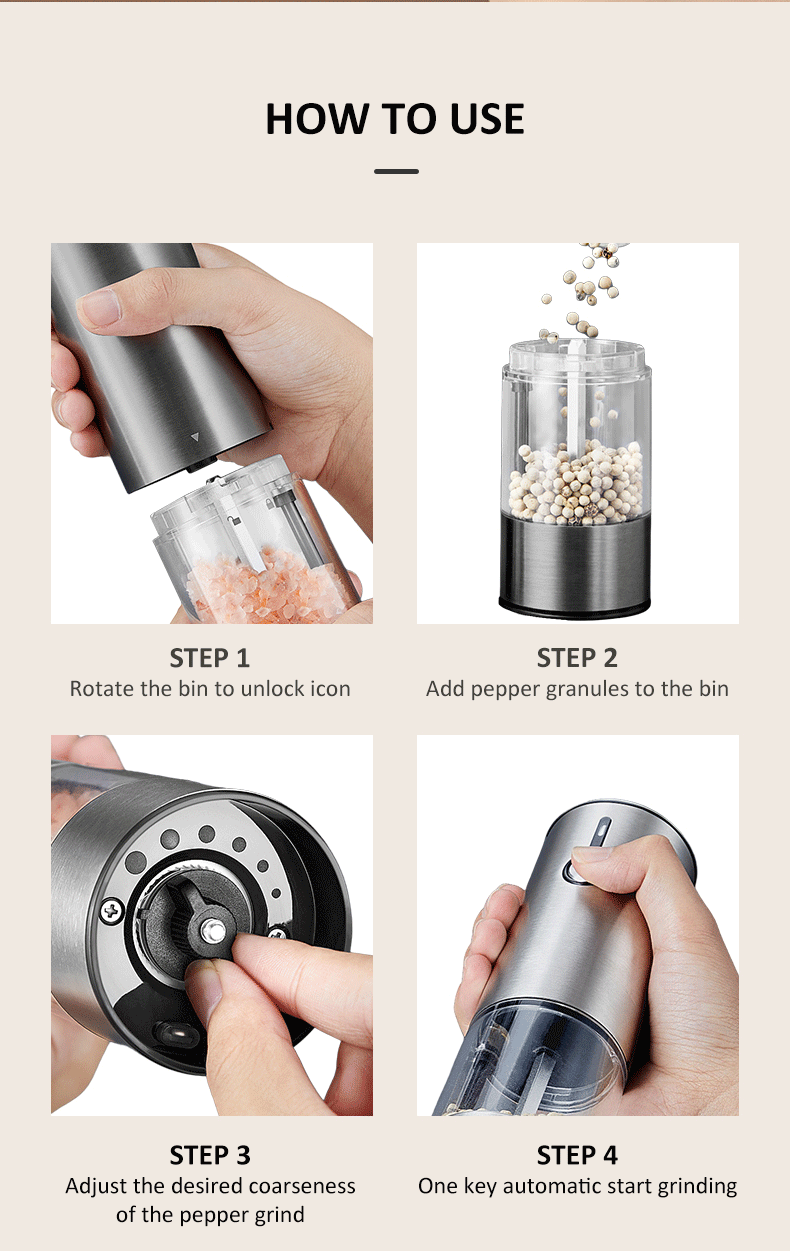 HOW TO USE

STEP 1
Rotate the bin to unlock icon

STEP 2
Add pepper granules to the bin

STEP 3
Adjust the desired coarseness of the pepper grind

STEP 4
One key automatic start grinding