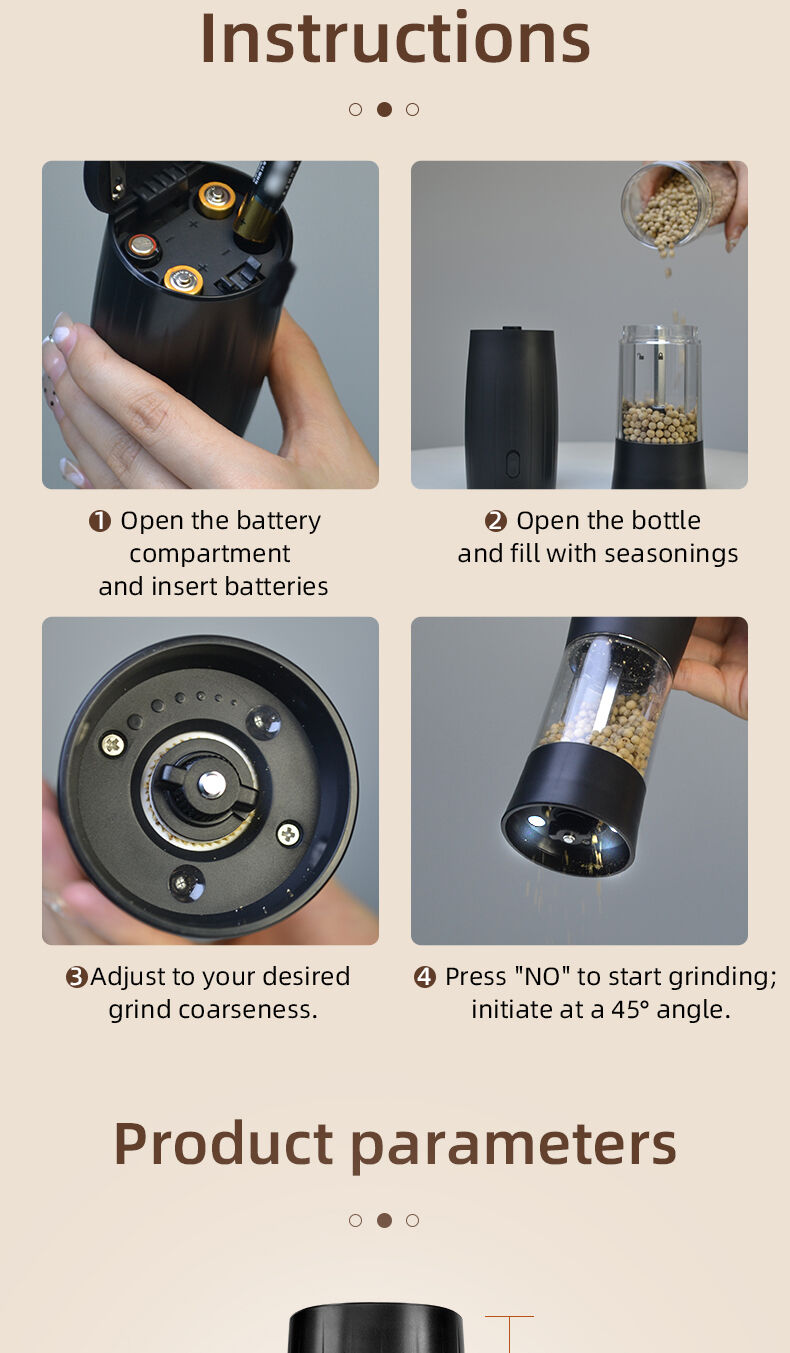 Instructions

❶ Open the battery compartment and insert batteries

❷ Open the bottle and fill with seasonings

❸Adjust to your desired grind coarseness.

❹ Press "NO" to start grinding; initiate at a 45° angle.

Product parameters