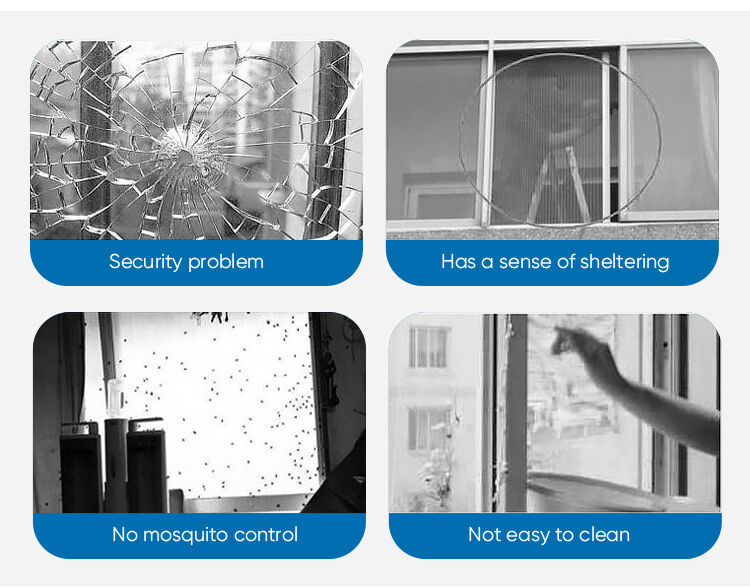 Security problem

Has a sense of sheltering

No mosquito control

Not easy to clean