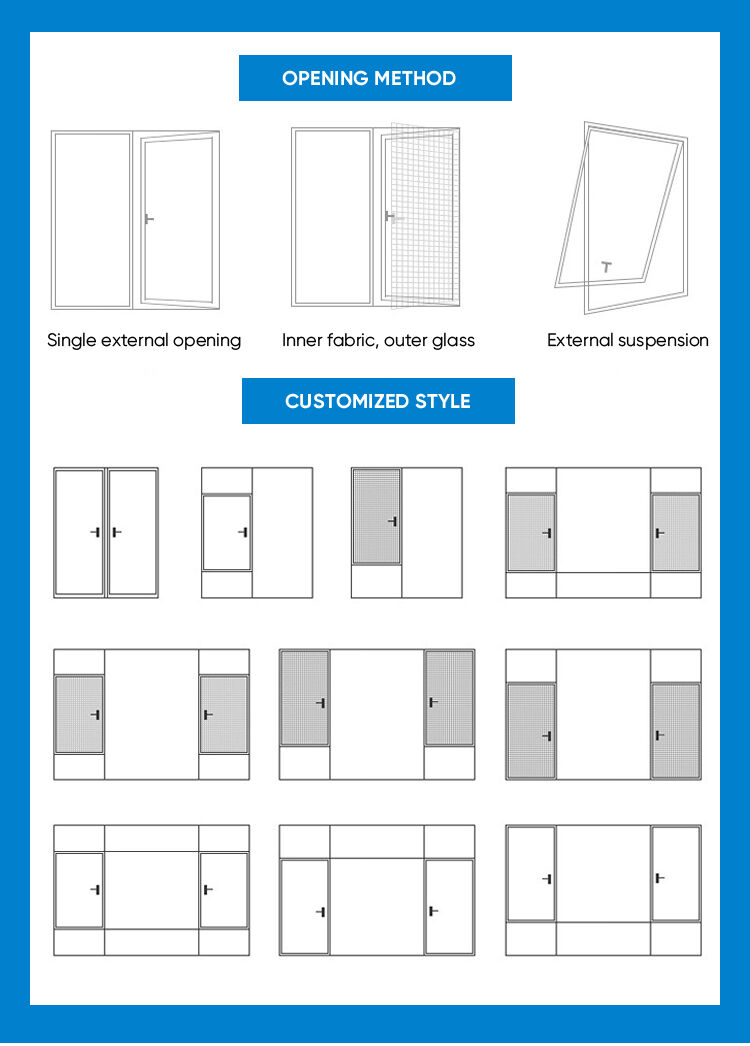 OPENING METHOD

Single external opening

Inner fabric, outer glass

External suspension

CUSTOMIZED STYLE