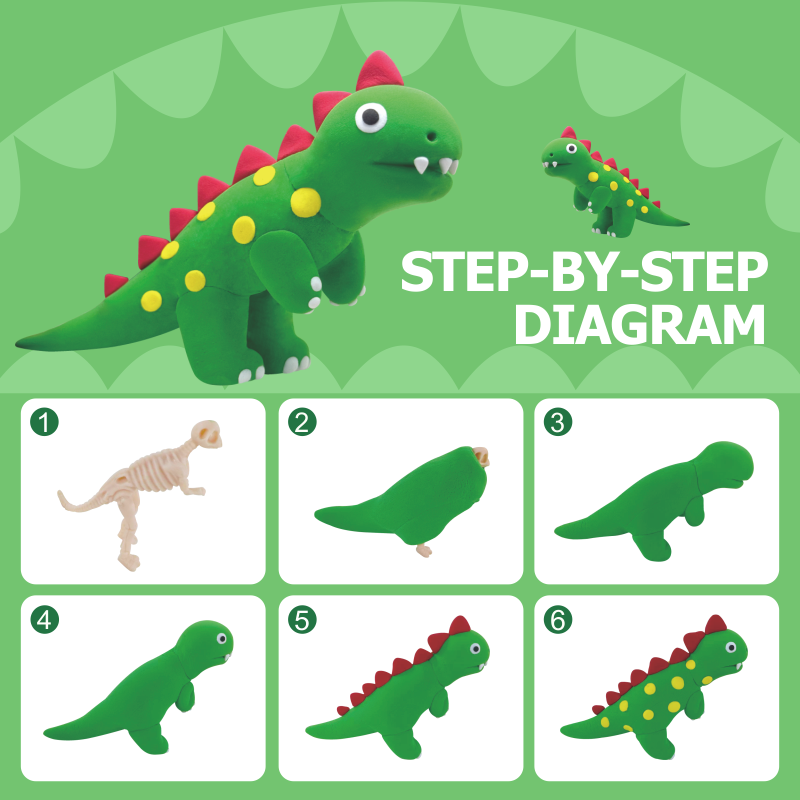 STEP-BY-STEP DIAGRAM

1

2

3

4

5

6