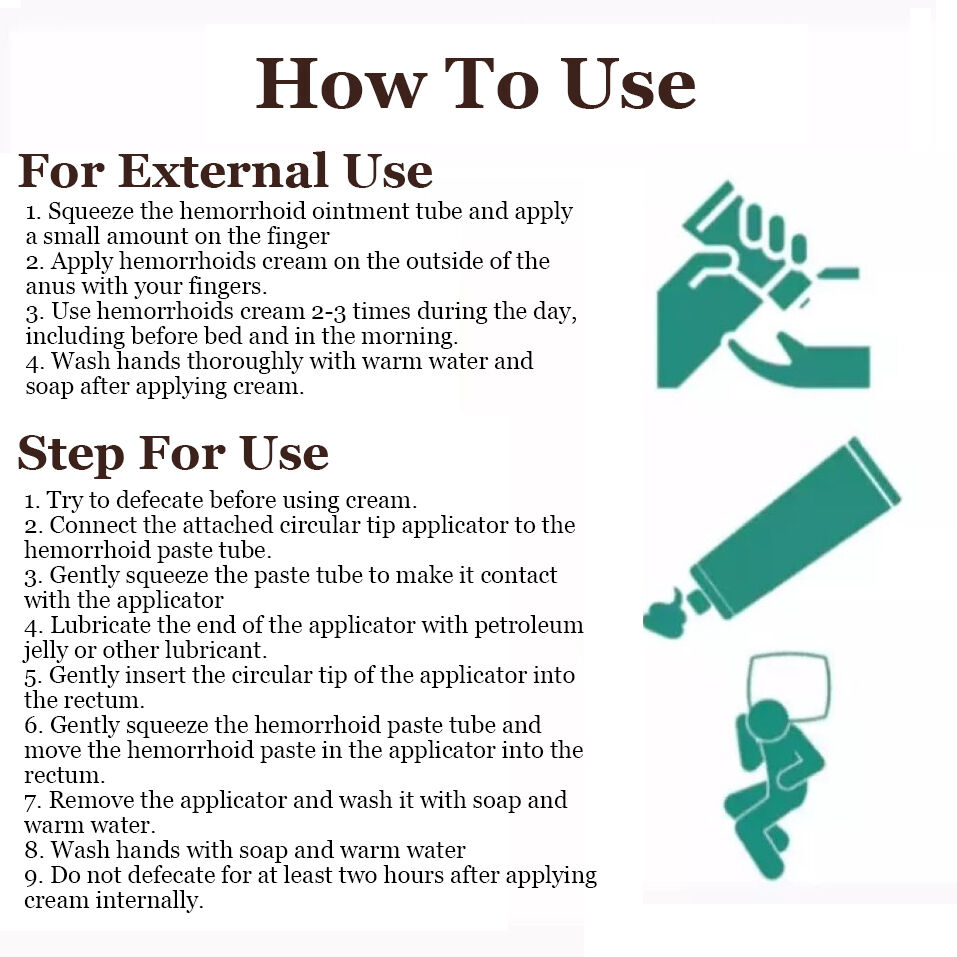 How To Use

For External Use

1. Squeeze the hemorrhoid ointment tube and apply a small amount on the finger
2. Apply hemorrhoids cream on the outside of the anus with your fingers.
3. Use hemorrhoids cream 2-3 times during the day, including before bed and in the morning.
4. Wash hands thoroughly with warm water and soap after applying cream.

Step For Use

1. Try to defecate before using cream.
2. Connect the attached circular tip applicator to the hemorrhoid paste tube.
3. Gently squeeze the paste tube to make it contact with the applicator
4. Lubricate the end of the applicator with petroleum jelly or other lubricant.
5. Gently insert the circular tip of the applicator into the rectum.
6. Gently squeeze the hemorrhoid paste tube and move the hemorrhoid paste in the applicator into the rectum.
7. Remove the applicator and wash it with soap and warm water.
8. Wash hands with soap and warm water
9. Do not defecate for at least two hours after applying cream internally.