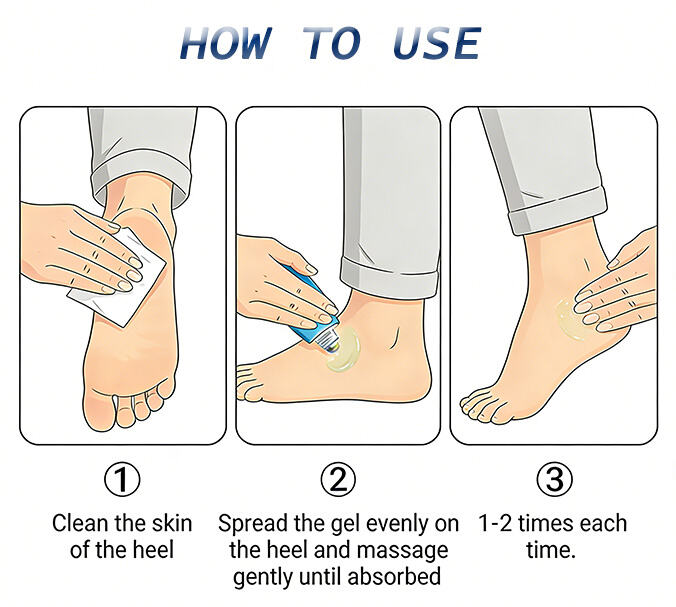 HOW TO USE

①

Clean the skin of the heel

②

Spread the gel evenly on the heel and massage gently until absorbed

③

1-2 times each time.