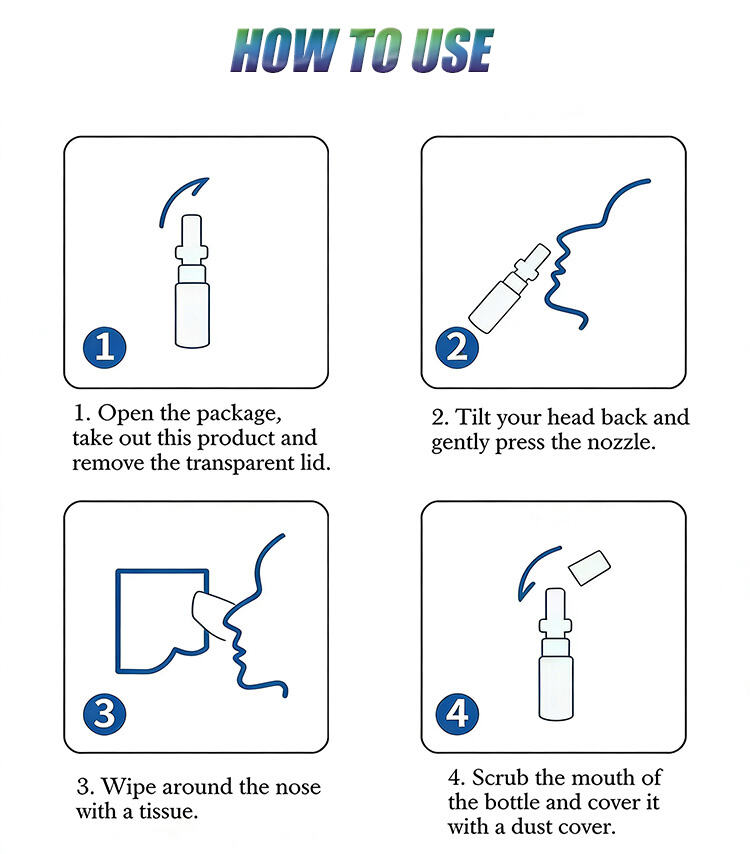 HOW TO USE

1

1. Open the package, take out this product and remove the transparent lid.

2

2. Tilt your head back and gently press the nozzle.

3

3. Wipe around the nose with a tissue.

4

4. Scrub the mouth of the bottle and cover it with a dust cover.