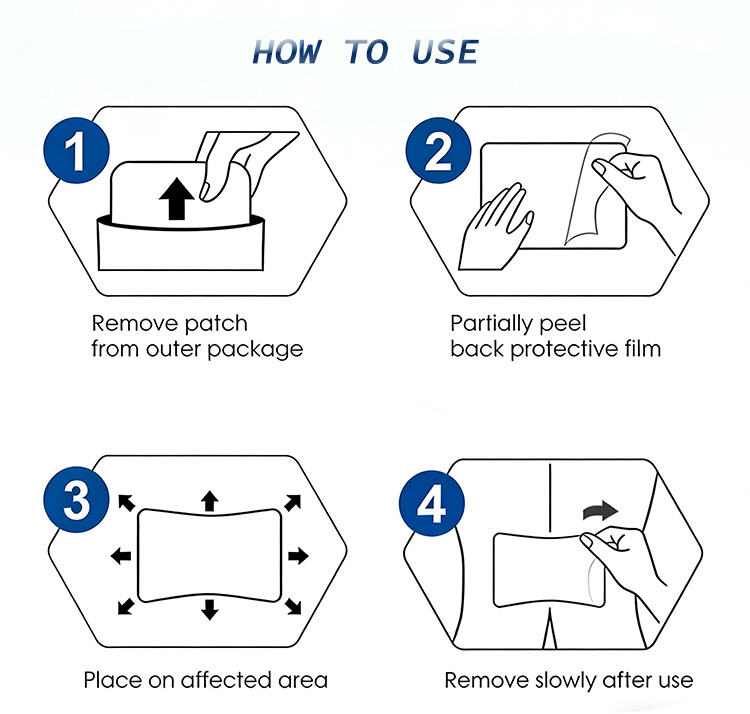 HOW TO USE

1

Remove patch from outer package

2

Partially peel back protective film

3

Place on affected area

4

Remove slowly after use