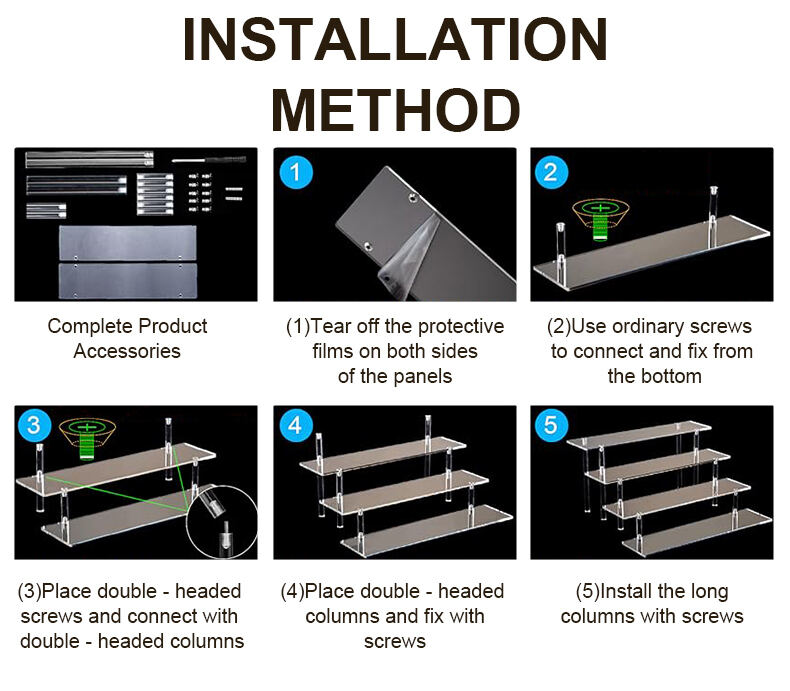 INSTALLATION METHOD

Complete Product Accessories

1

(1)Tear off the protective films on both sides of the panels

2

(2)Use ordinary screws to connect and fix from the bottom

3

(3)Place double - headed screws and connect with double - headed columns

4

(4)Place double - headed columns and fix with screws

5

(5)Install the long columns with screws