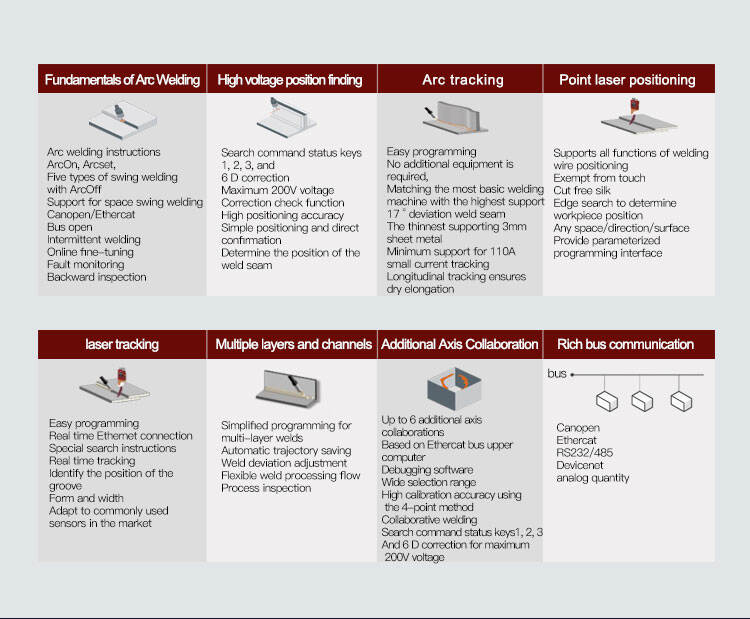 Fundamentals of Arc Welding

Arc welding instructions
ArcOn, Arcset,
Five types of swing welding with ArcOff
Support for space swing welding
Canopen/Ethercat
Bus open
Intermittent welding
Online fine-tuning
Fault monitoring
Backward inspection

High voltage position finding

Search command status keys 1, 2, 3, and
6 D correction
Maximum 200V voltage
Correction check function
High positioning accuracy
Simple positioning and direct confirmation
Determine the position of the weld seam

Arc tracking

Easy programming
No additional equipment is required,
Matching the most basic welding machine with the highest support 17 ° deviation weld seam
The thinnest supporting 3mm sheet metal
Minimum support for 110A small current tracking
Longitudinal tracking ensures dry elongation

Point laser positioning

Supports all functions of welding wire positioning
Exempt from touch
Cut free silk
Edge search to determine workpiece position
Any space/direction/surface
Provide parameterized programming interface

laser tracking

Easy programming
Real time Ethernet connection
Special search instructions
Real time tracking
Identify the position of the groove
Form and width
Adapt to commonly used sensors in the market

Multiple layers and channels

Simplified programming for multi-layer welds
Automatic trajectory saving
Weld deviation adjustment
Flexible weld processing flow
Process inspection

Additional Axis Collaboration

Up to 6 additional axis collaborations
Based on Ethercat bus upper computer
Debugging software
Wide selection range
High calibration accuracy using the 4-point method
Collaborative welding
Search command status keys1, 2, 3
And 6 D correction for maximum 200V voltage

Rich bus communication

bus

Canopen
Ethercat
RS232/485
Devicenet
analog quantity