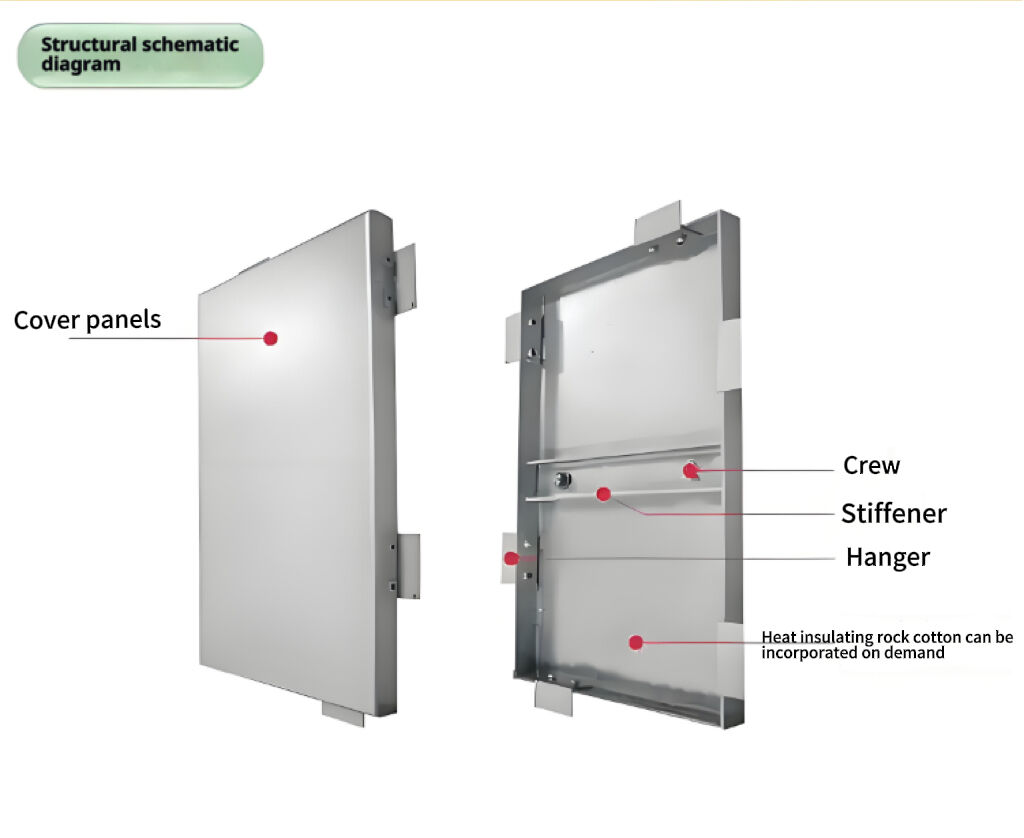 Structural schematic diagram

Cover panels

Crew

Stiffener

Hanger

Heat insulating rock cotton can be incorporated on demand