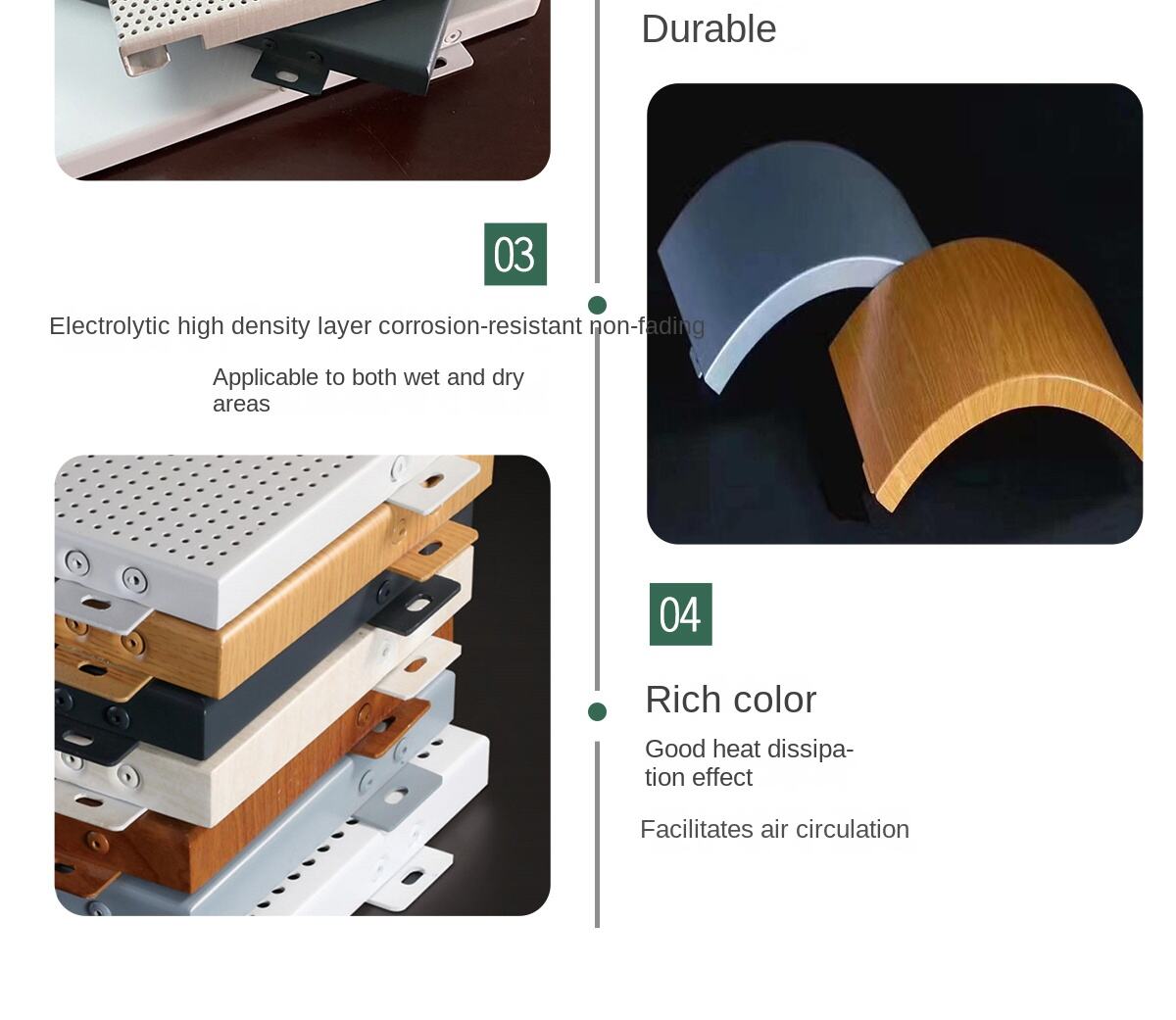 Durable

03

Electrolytic high density layer corrosion-resistant non-fading

Applicable to both wet and dry areas

04

Rich color

Good heat dissipation effect

Facilitates air circulation