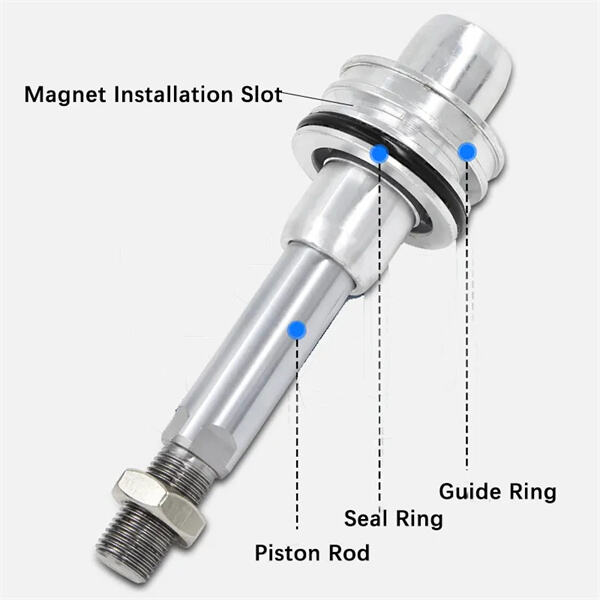 Magnet Installation Slot

Guide Ring

Seal Ring

Piston Rod