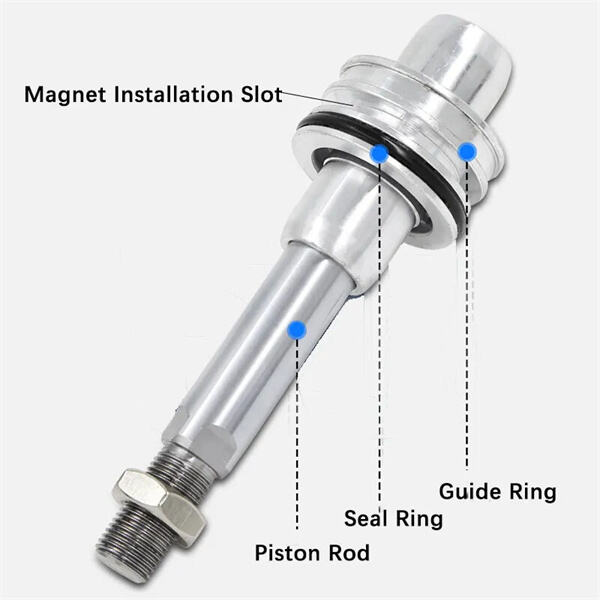 Magnet Installation Slot

Guide Ring

Seal Ring

Piston Rod