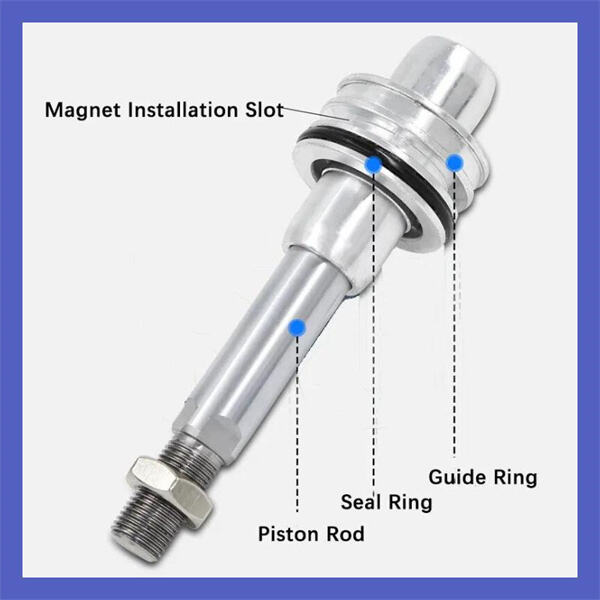 Magnet Installation Slot

Guide Ring

Seal Ring

Piston Rod