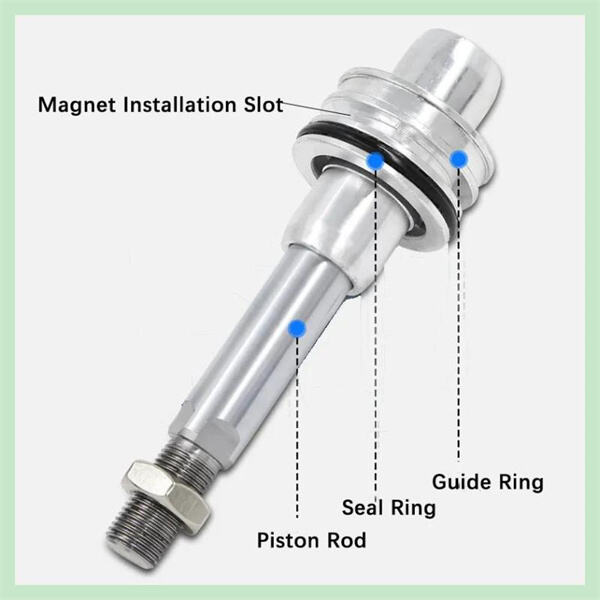 Magnet Installation Slot

Guide Ring

Seal Ring

Piston Rod