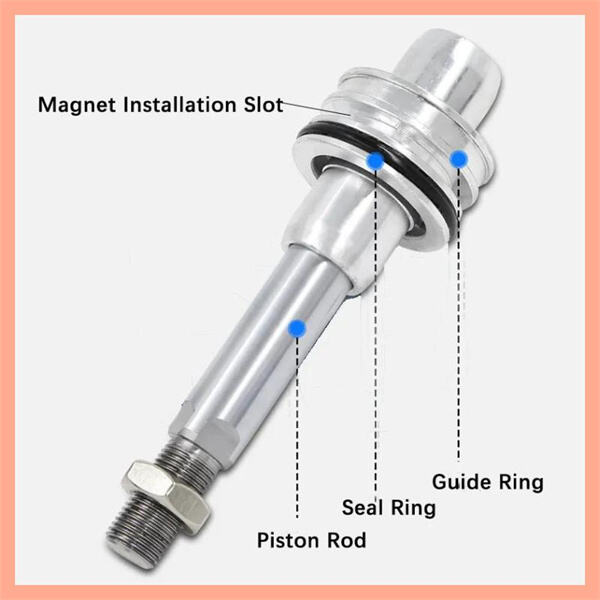 Magnet Installation Slot

Guide Ring

Seal Ring

Piston Rod