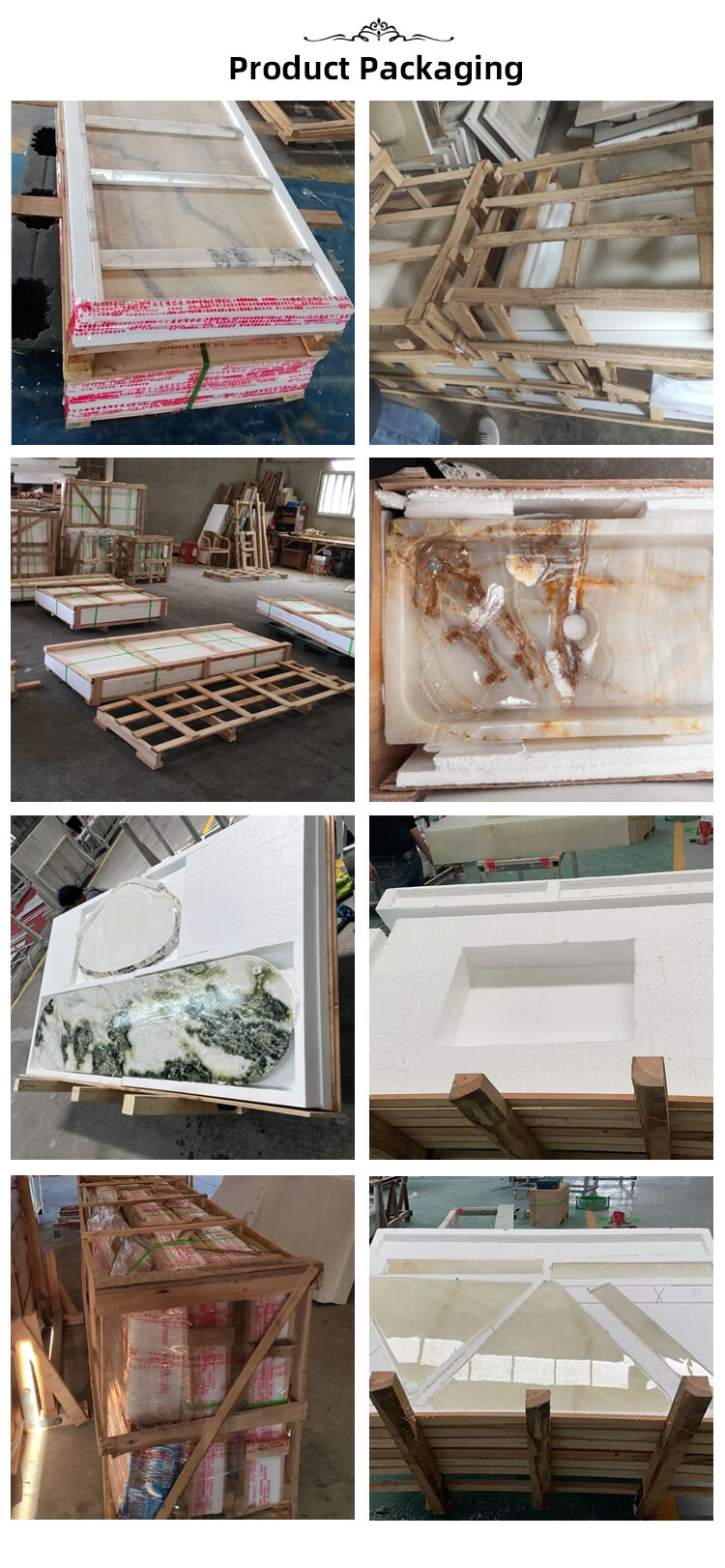 Product Packaging