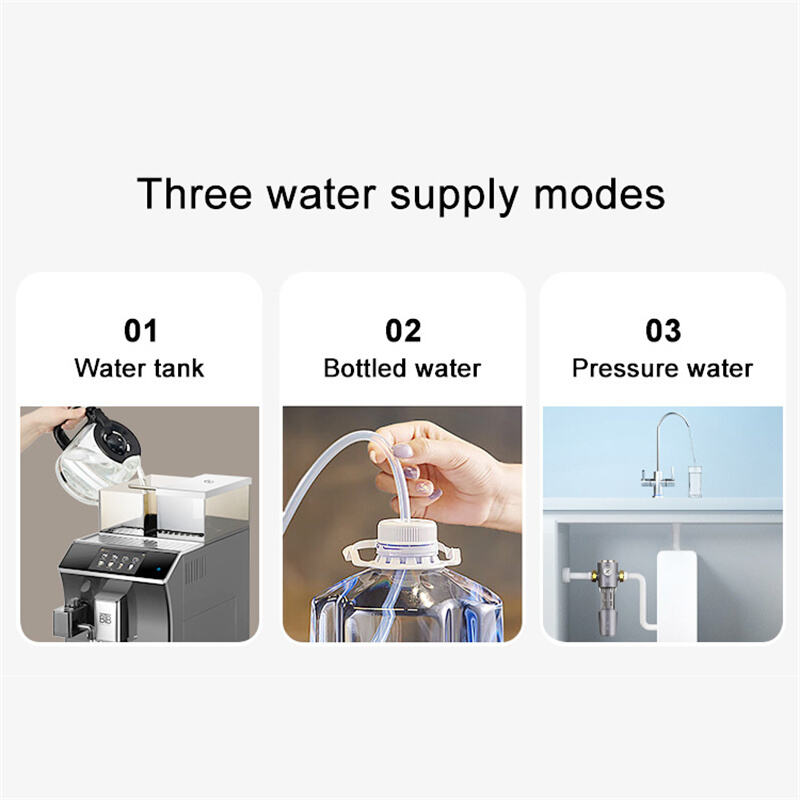 Three water supply modes

01
Water tank

02
Bottled water

03
Pressure water