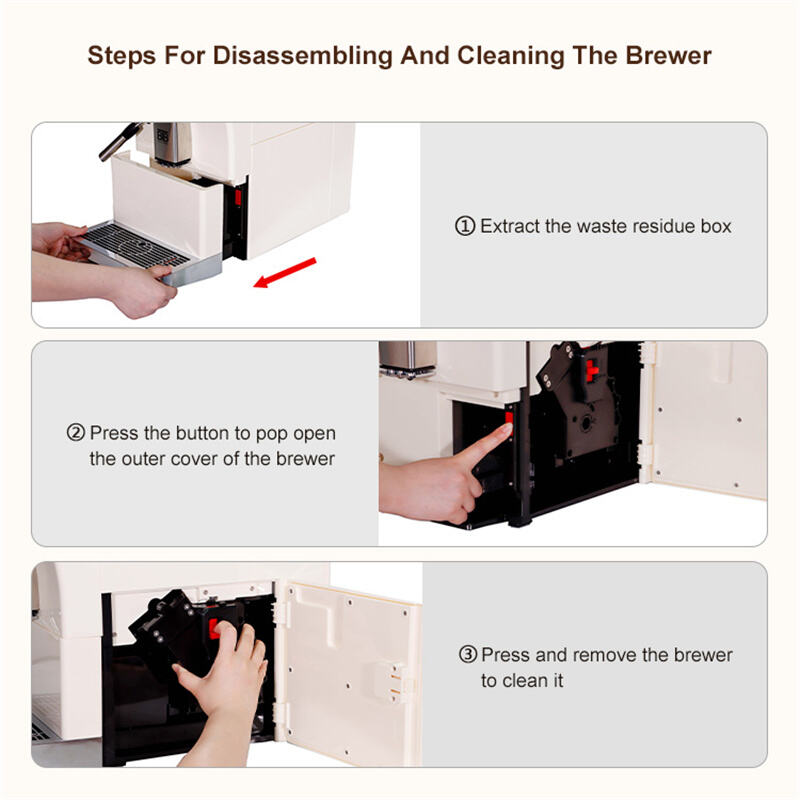 Steps For Disassembling And Cleaning The Brewer

① Extract the waste residue box

② Press the button to pop open the outer cover of the brewer

③ Press and remove the brewer to clean it