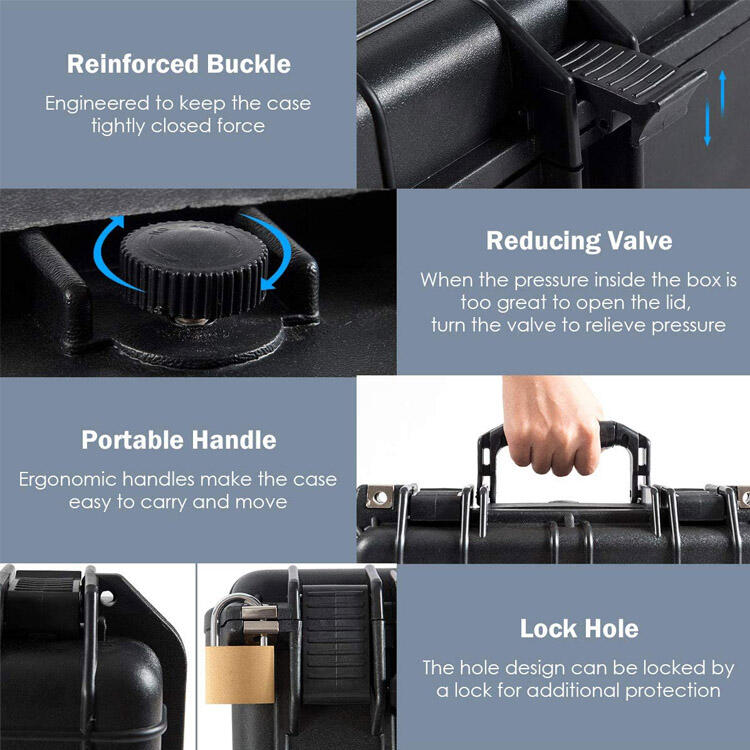 Reinforced Buckle

Engineered to keep the case tightly closed force

Reducing Valve

When the pressure inside the box is too great to open the lid, turn the valve to relieve pressure

Portable Handle

Ergonomic handles make the case easy to carry and move

Lock Hole

The hole design can be locked by a lock for additional protection