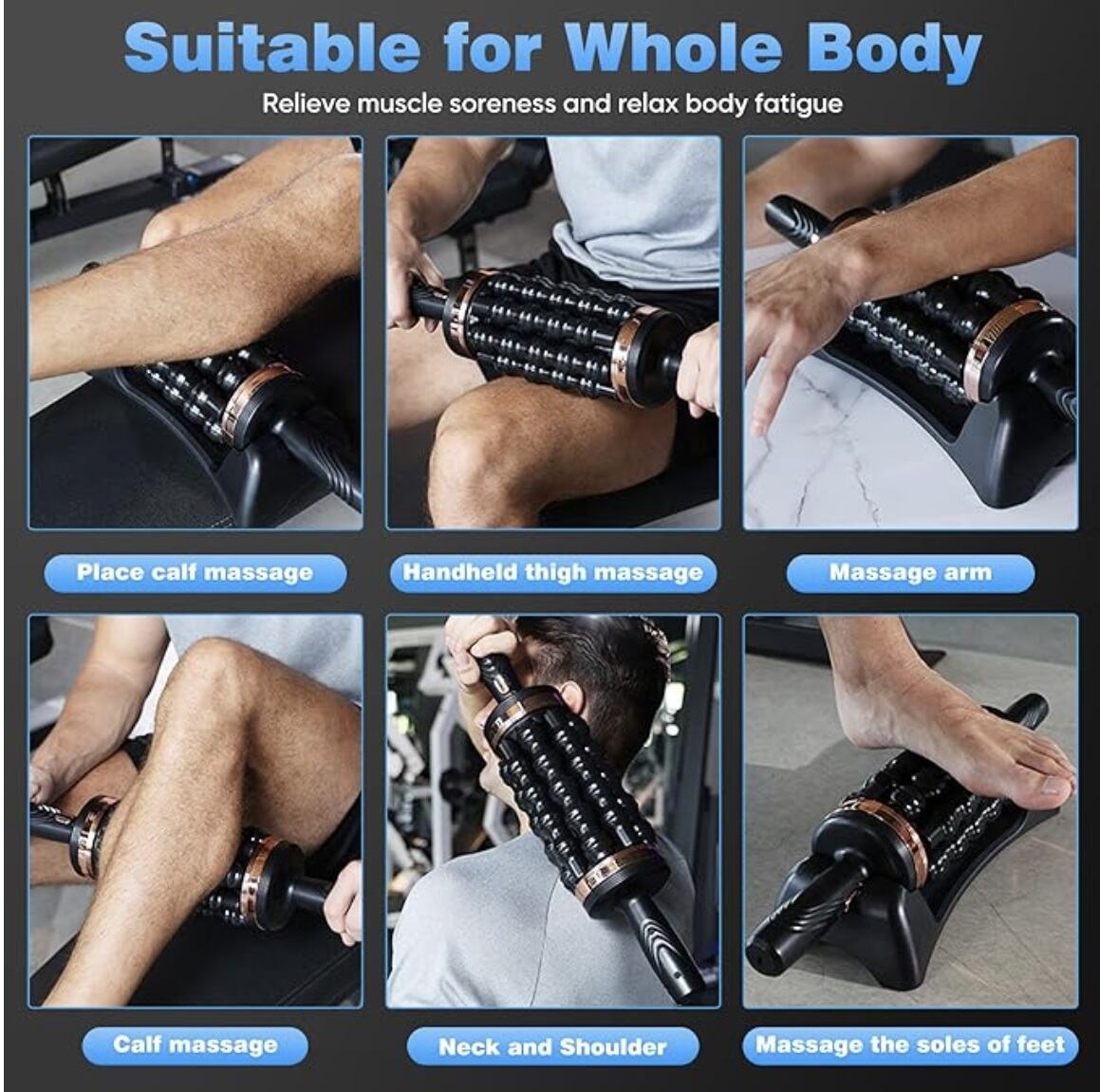 Suitable for Whole Body

Relieve muscle soreness and relax body fatigue

Place calf massage

Handheld thigh massage

Massage arm

Calf massage

Neck and Shoulder

Massage the soles of feet