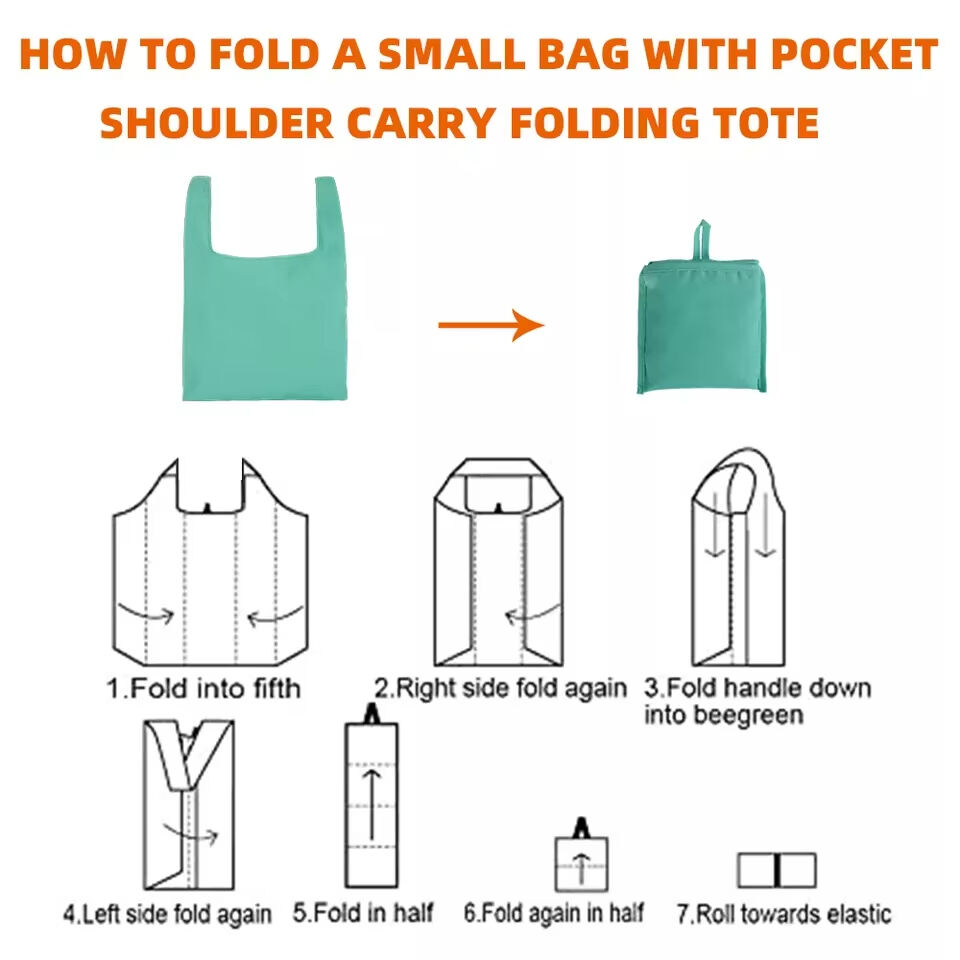 HOW TO FOLD A SMALL BAG WITH POCKET
SHOULDER CARRY FOLDING TOTE

1.Fold into fifth

2.Right side fold again

3.Fold handle down into beegreen

4.Left side fold again

5.Fold in half

6.Fold again in half

7.Roll towards elastic