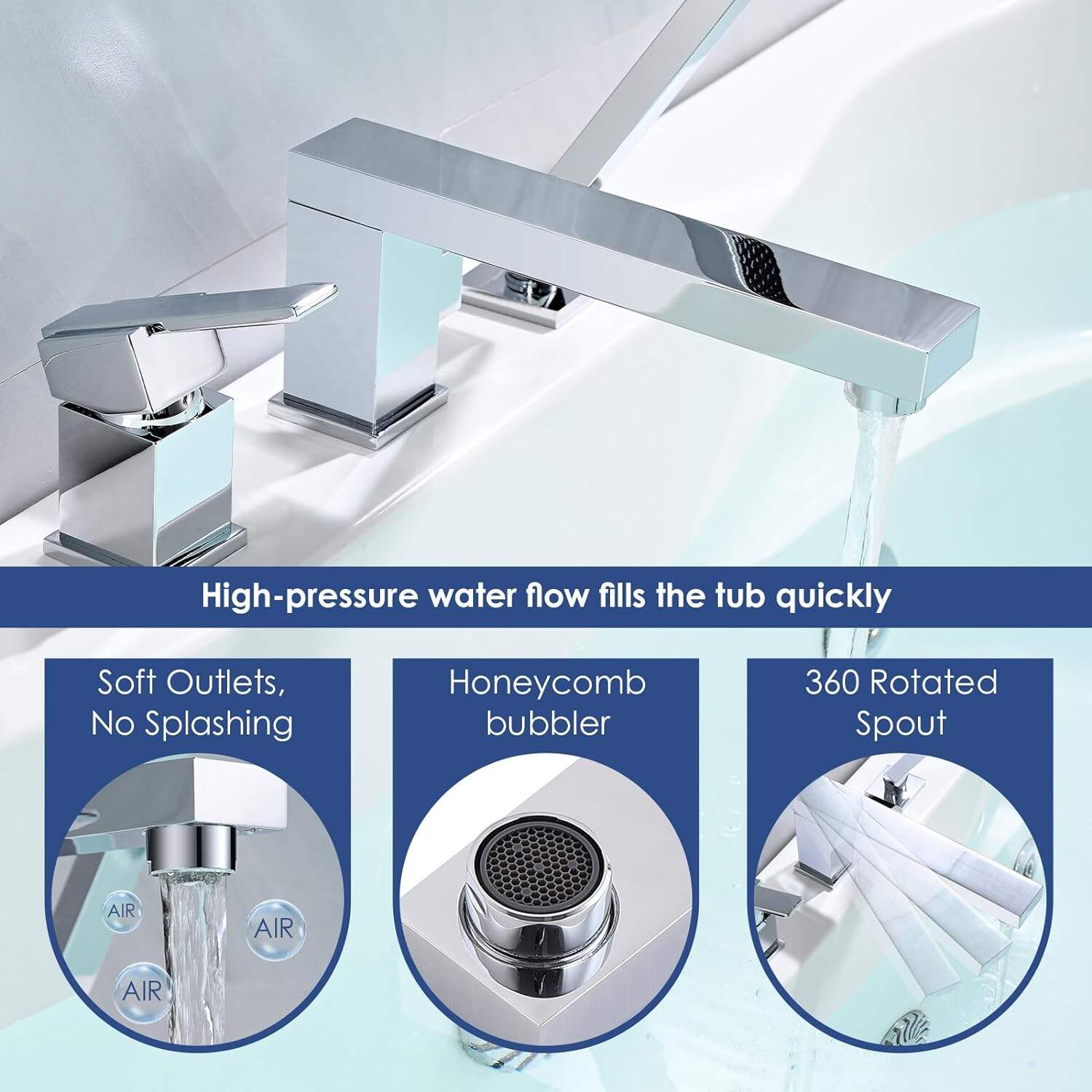 High-pressure water flow fills the tub quickly

Soft Outlets, No Splashing

AIR

AIR

AIR

Honeycomb bubbler

360 Rotated Spout