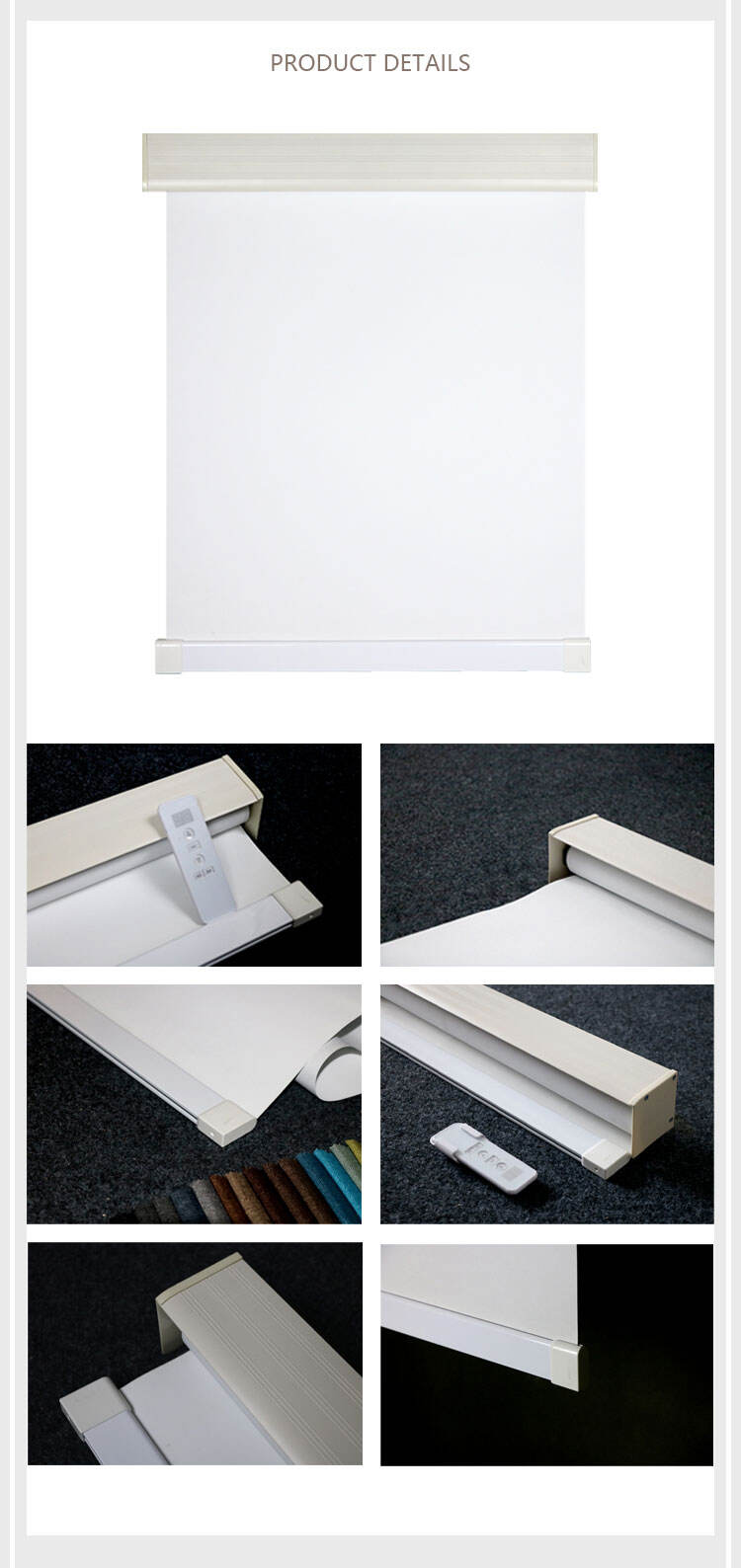 PRODUCT DETAILS