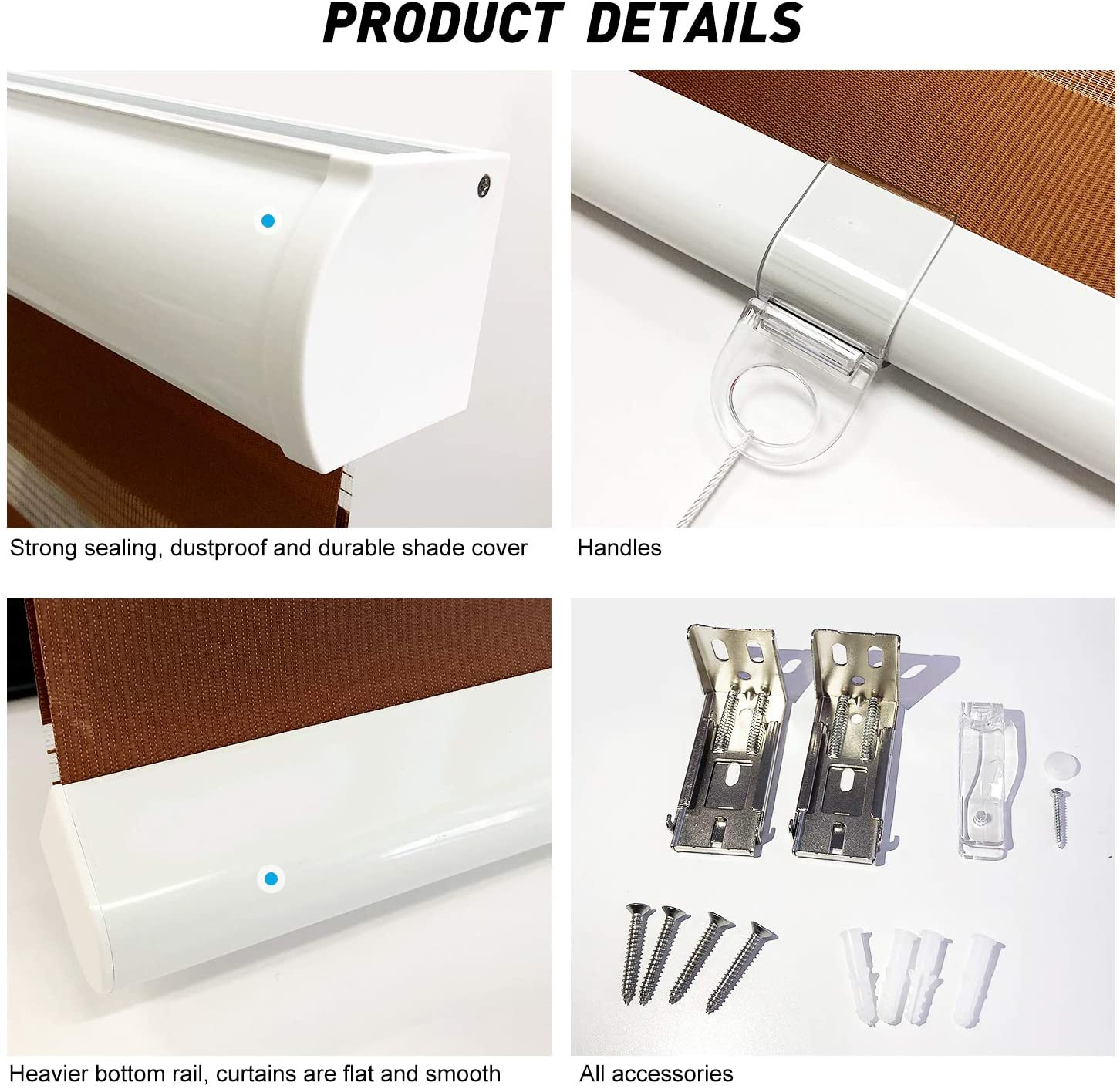 PRODUCT DETAILS

Strong sealing, dustproof and durable shade cover

Handles

Heavier bottom rail, curtains are flat and smooth

All accessories